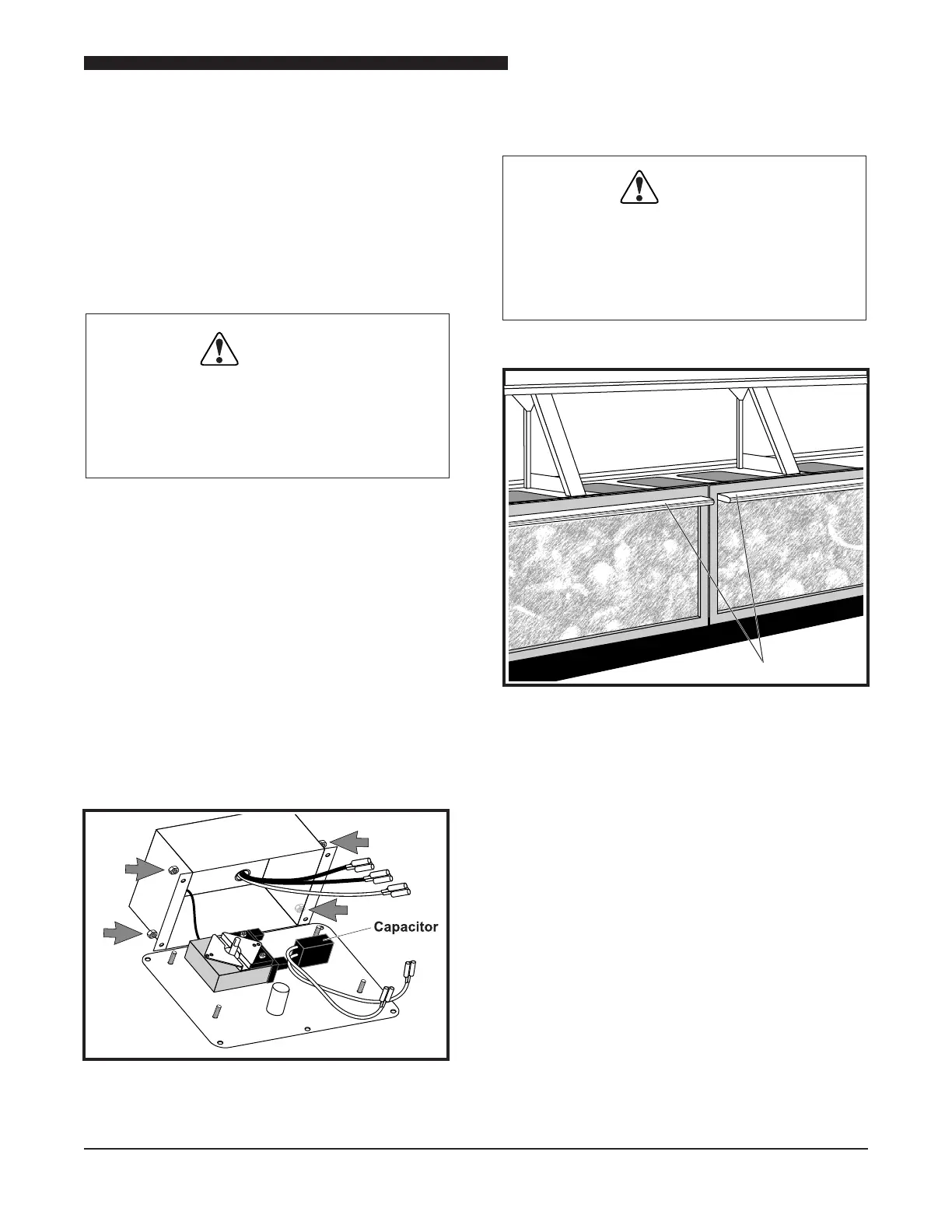 Capacitor