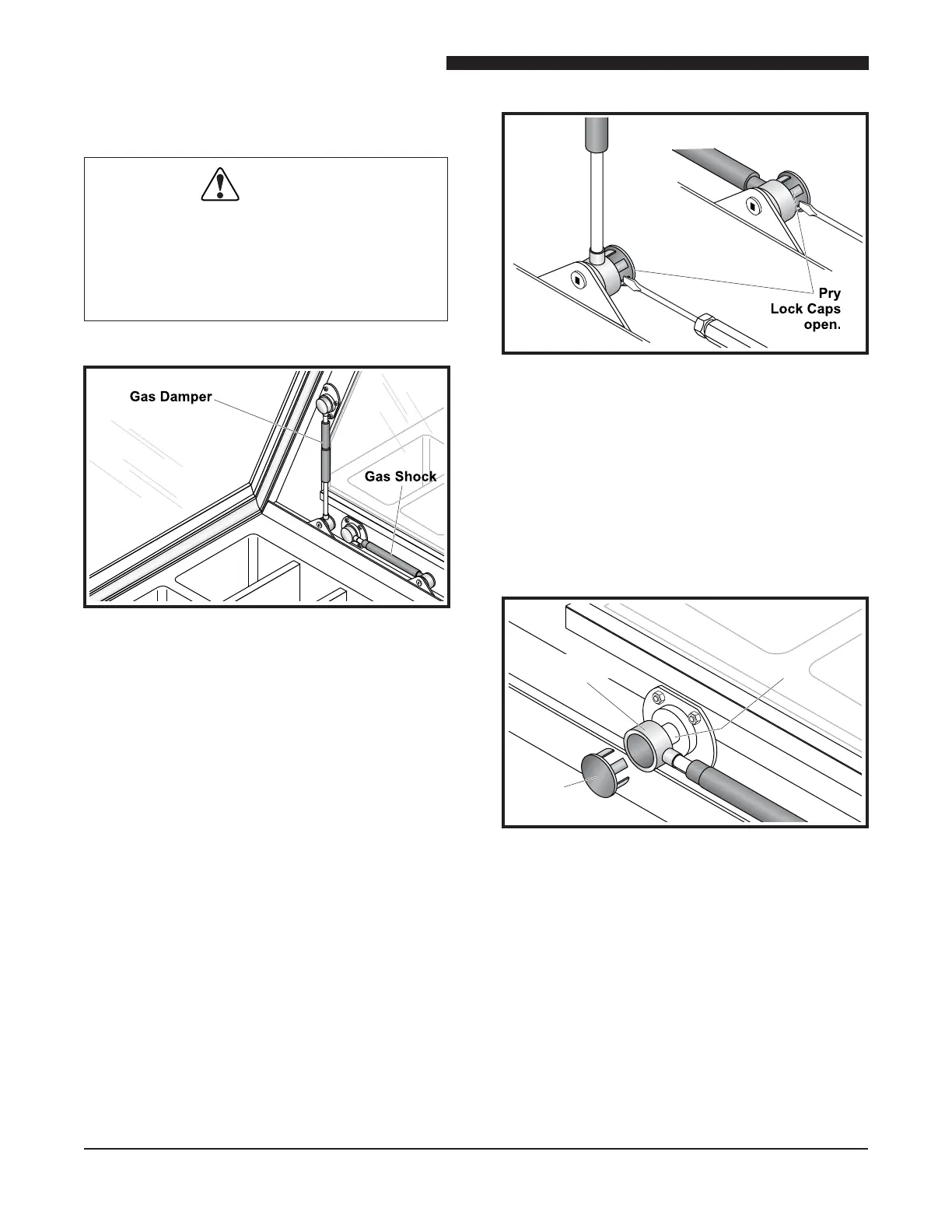 Gas Damper

Gas Shock

Pry Lock Caps open.