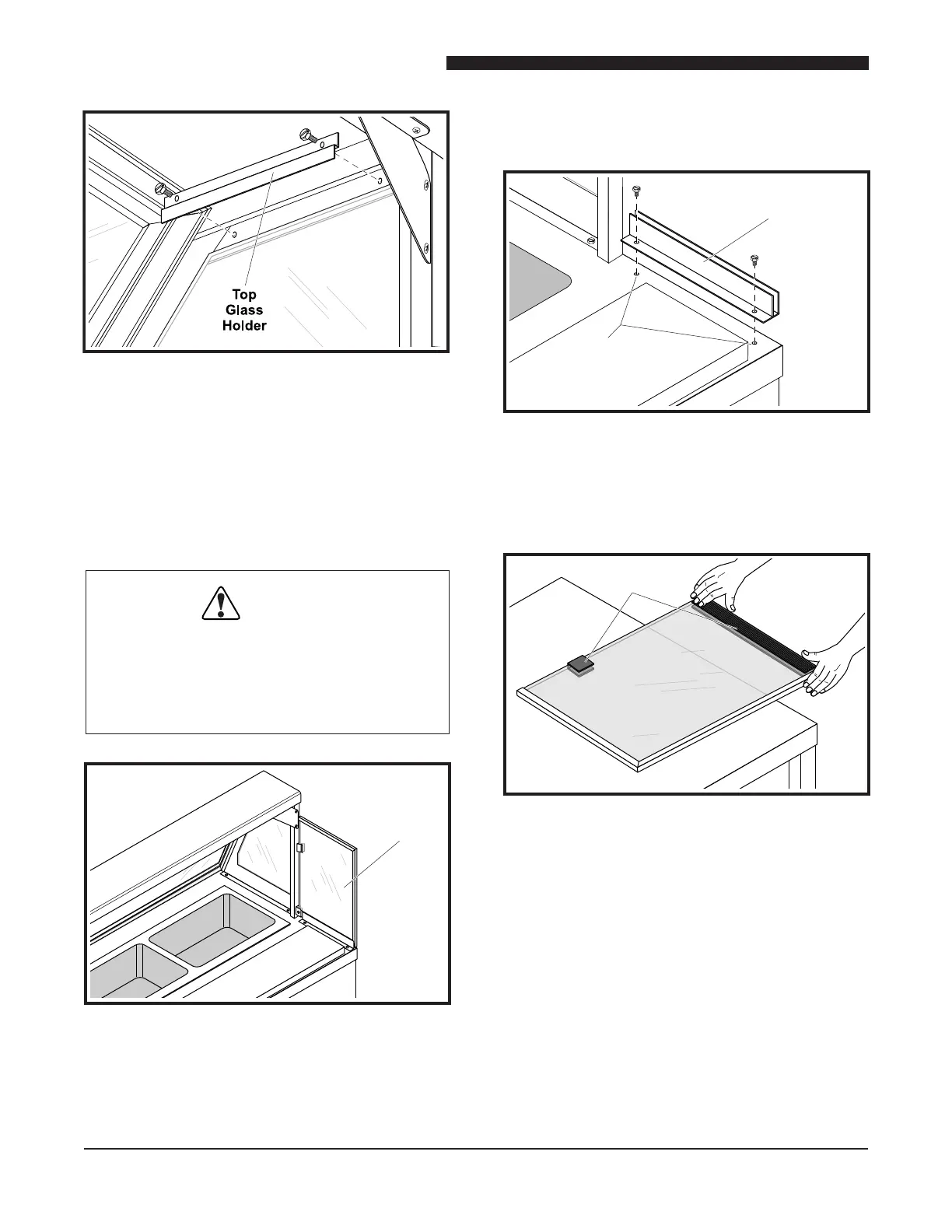 Top
Glass
Holder