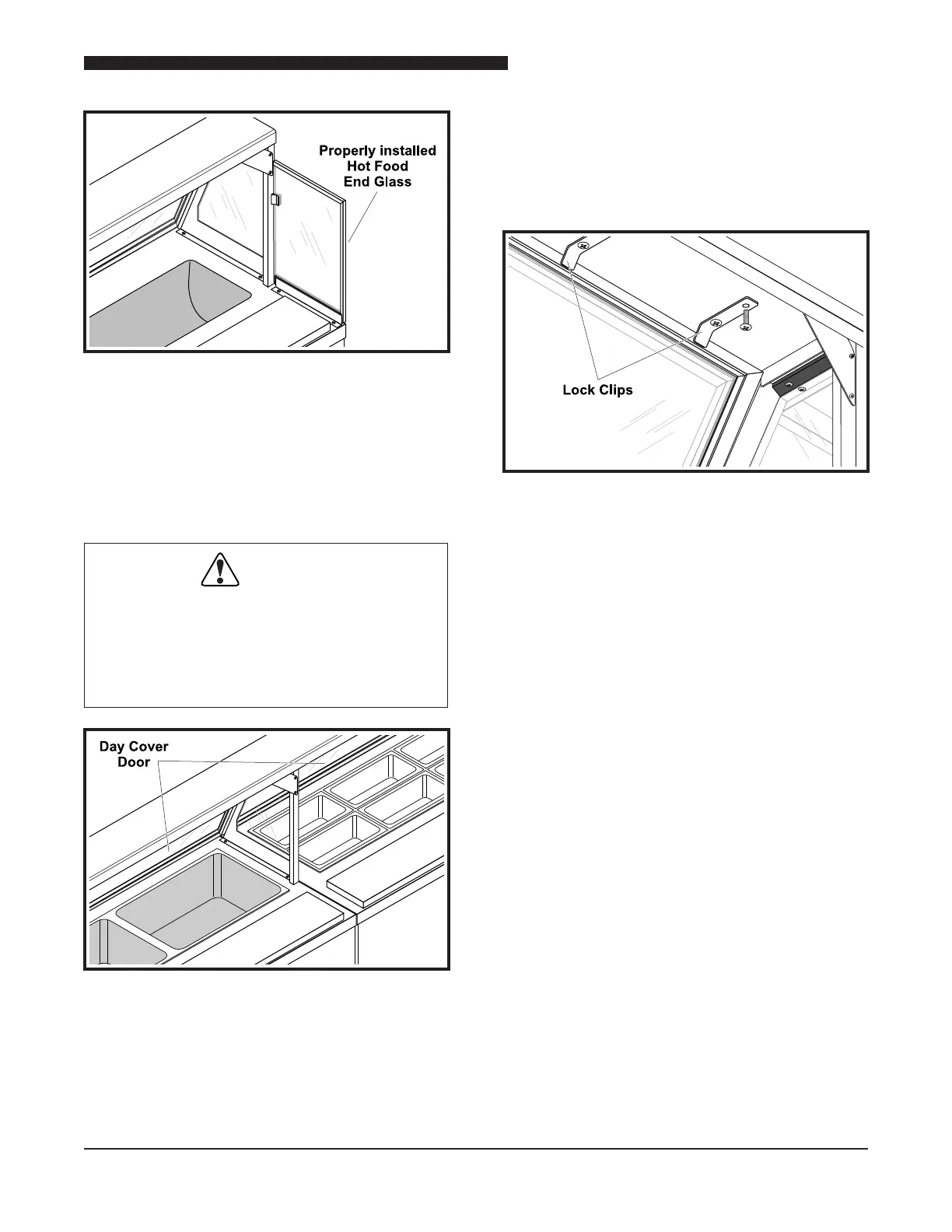 Properly installed Hot Food End Glass

Lock Clips

Day Cover Door