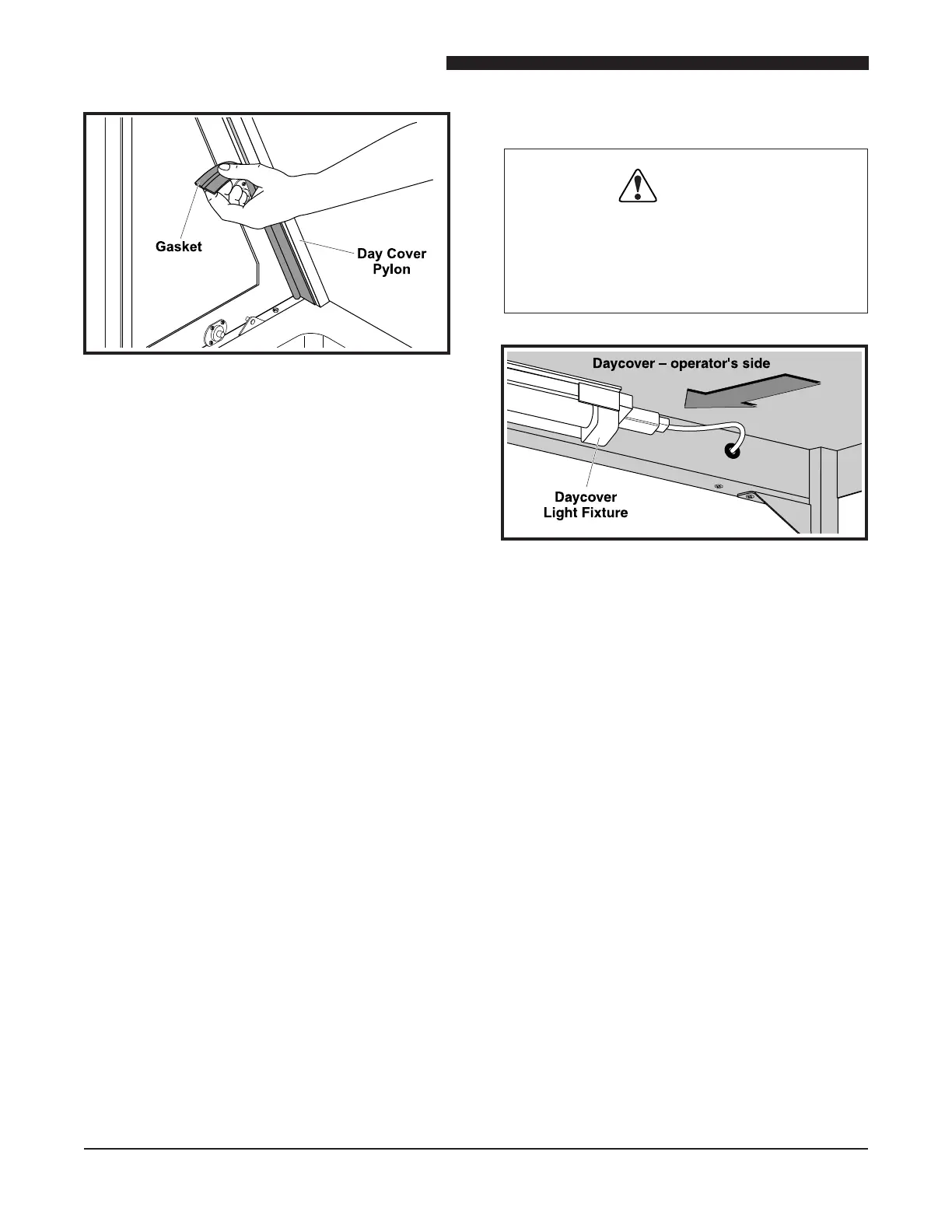 Gasket

Day Cover Pylon

Daycover – operator's side

Daycover Light Fixture