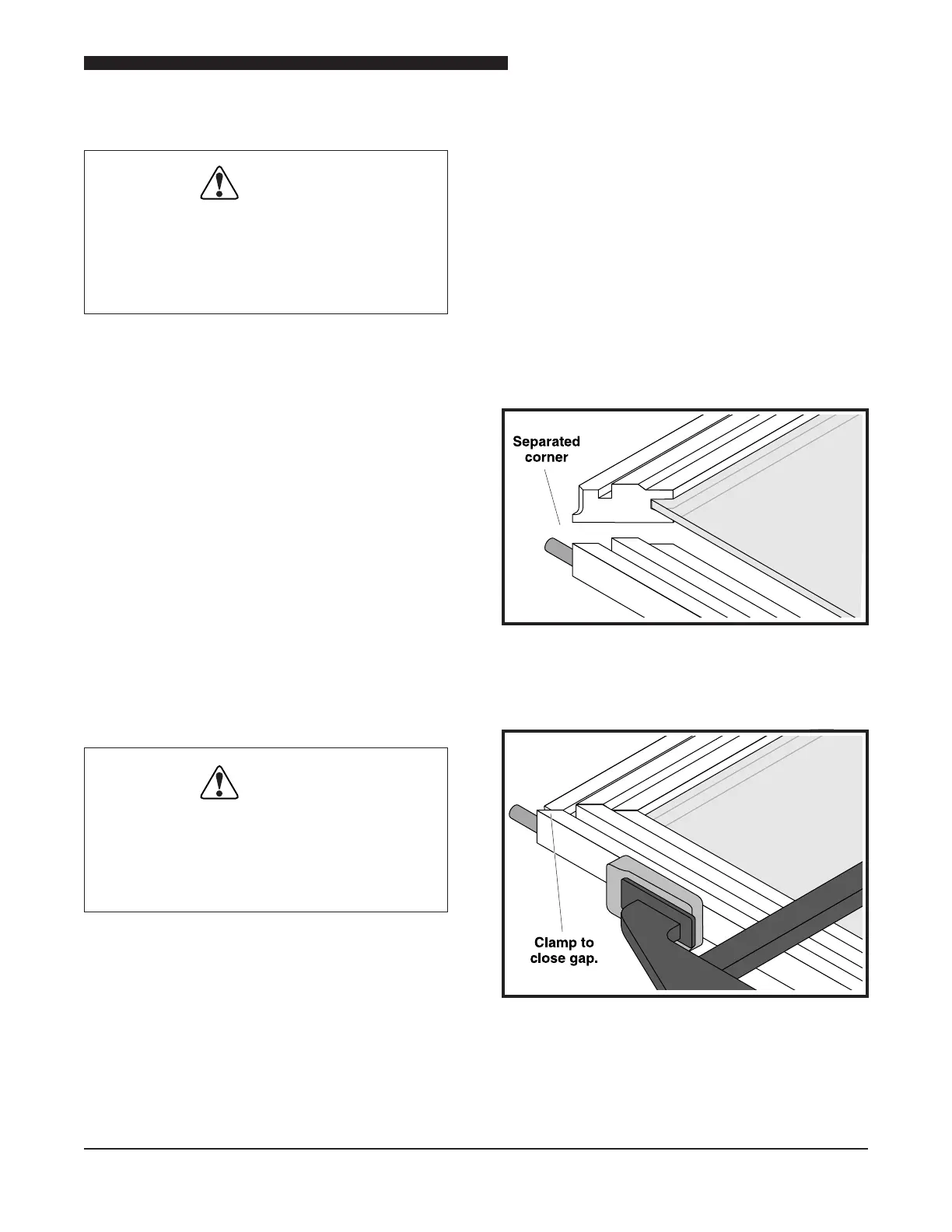 Separated corner

Clamp to close gap.