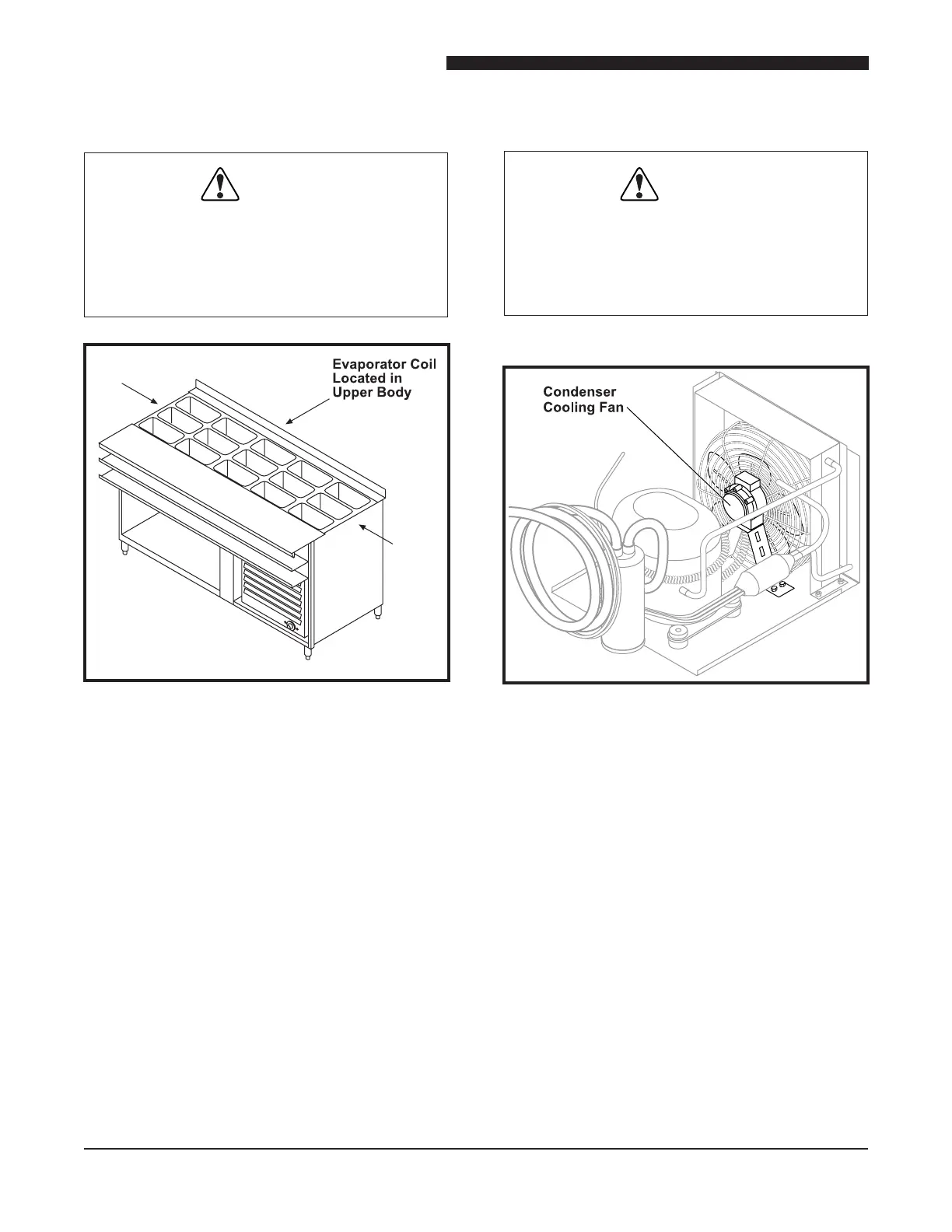 Evaporator Coil Located in Upper Body

Condenser Cooling Fan