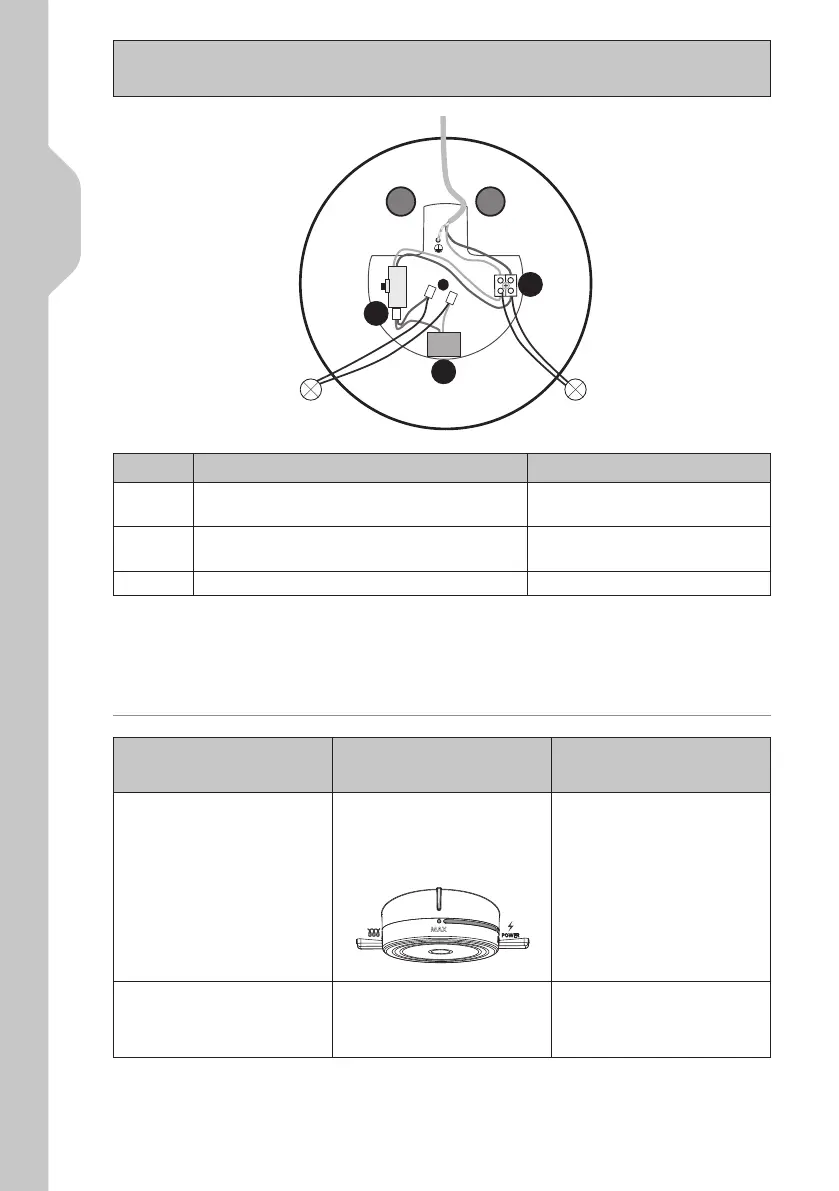 MAX

POWER