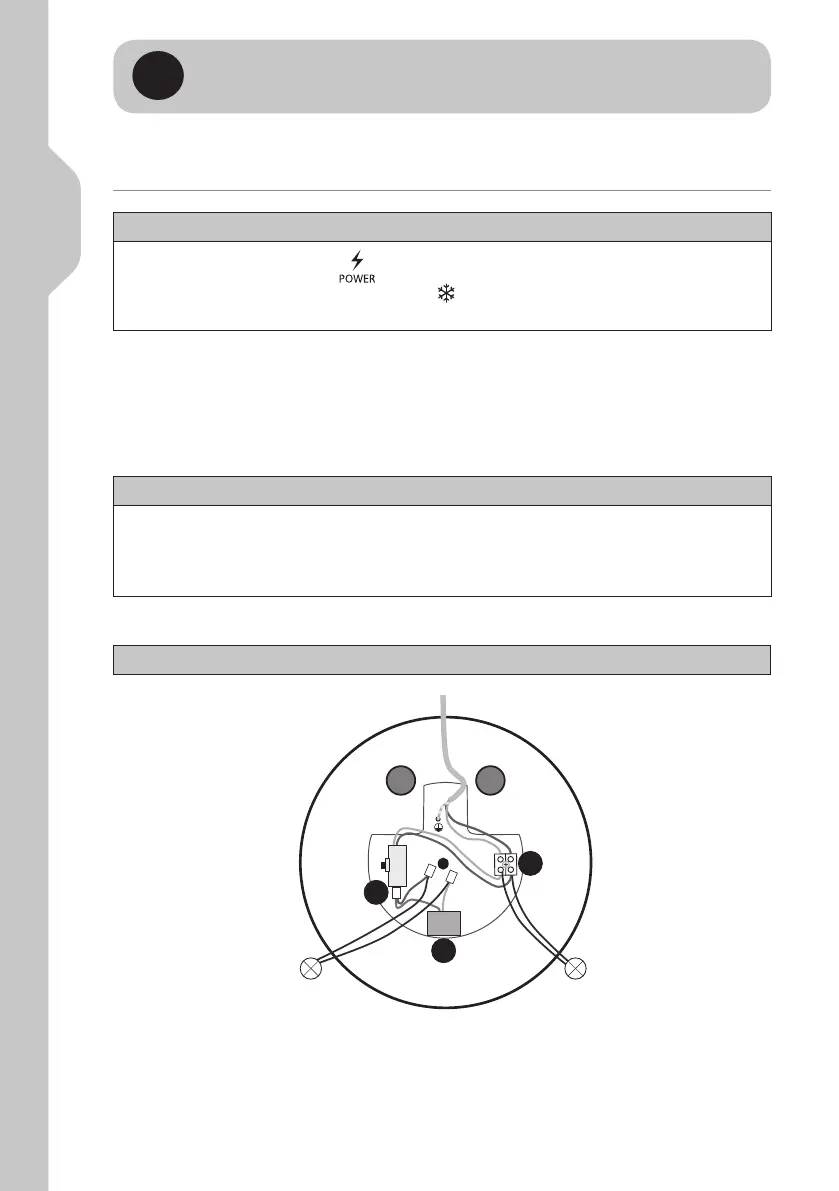 POWER