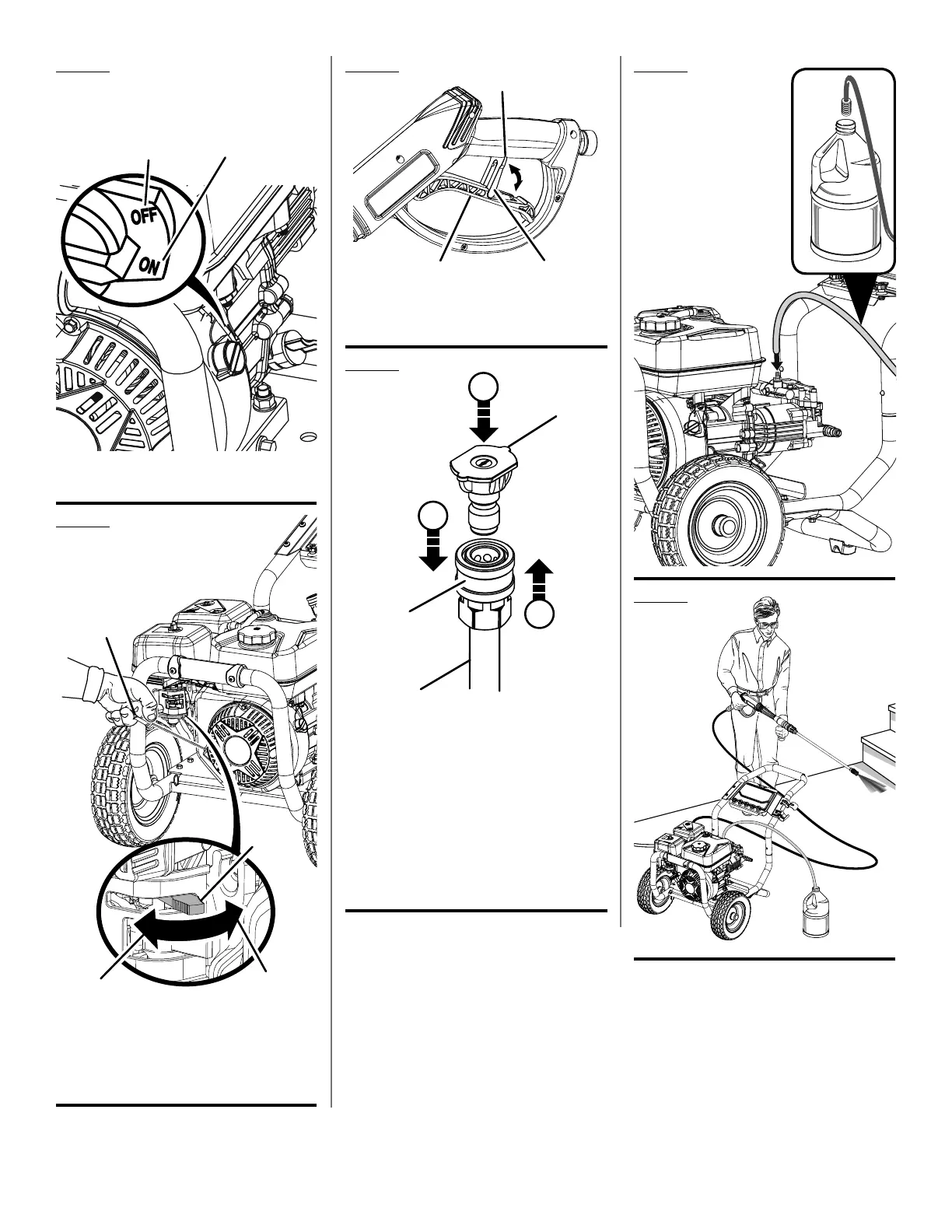 OFF
ON