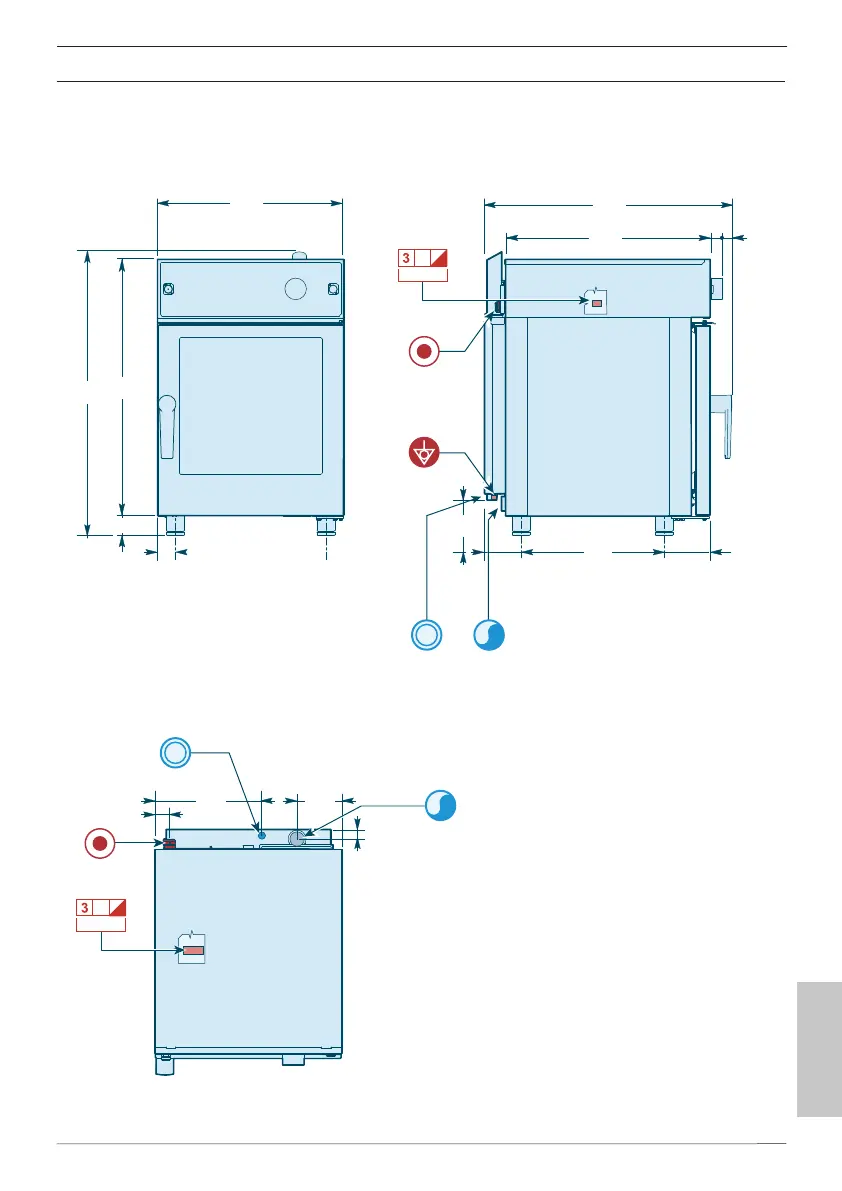 3

3