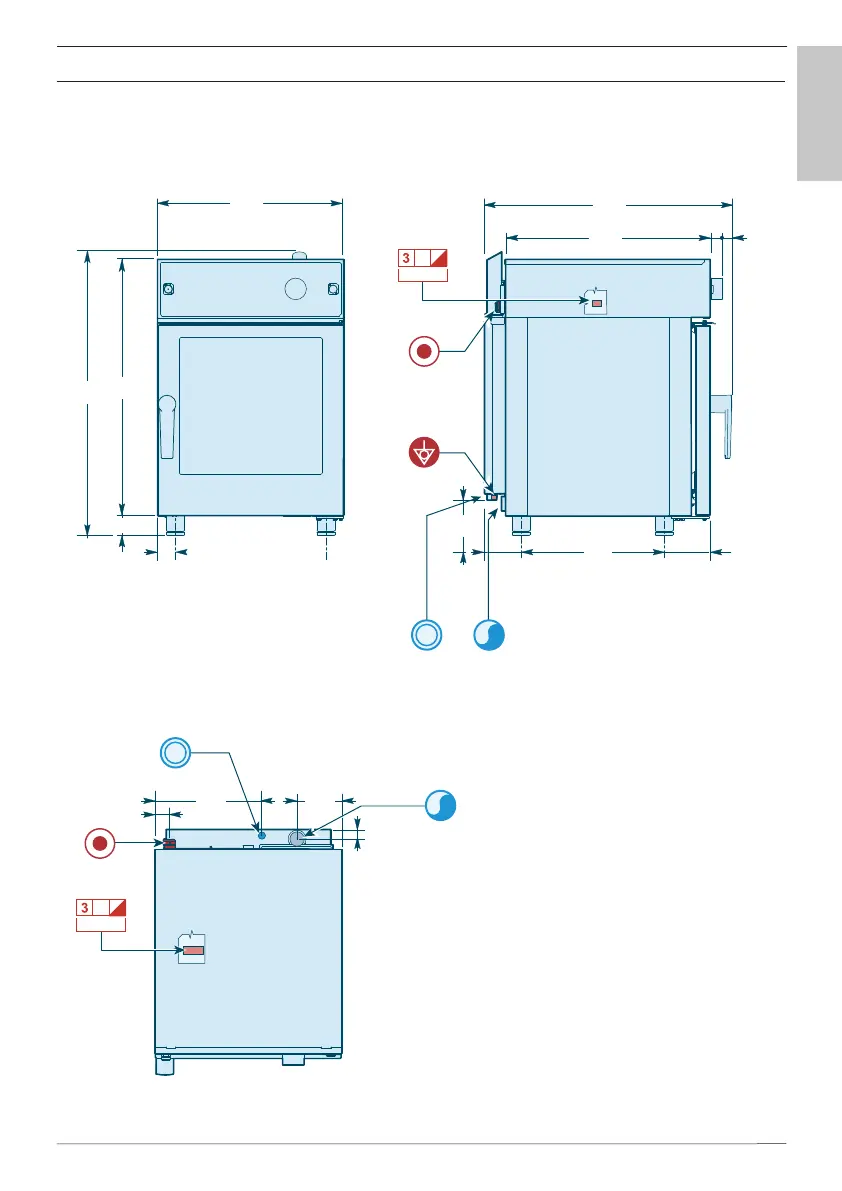 3

3