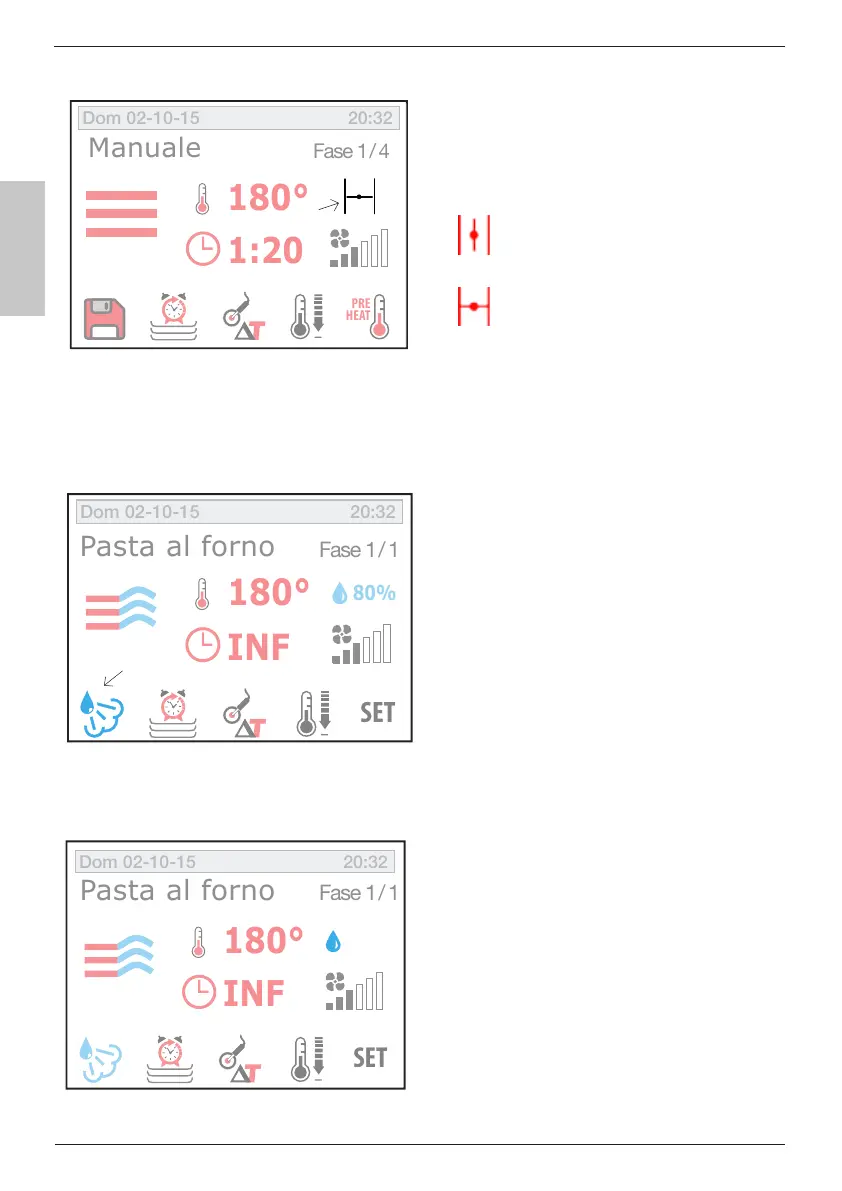 Dom 02-10-15 20:32
Manuale Fase 1/4
180°
1:20
PRE HEAT

Dom 02-10-15 20:32
Pasta al forno Fase 1/1
180° 80%
INF
SET

Dom 02-10-15 20:32
Pasta al forno Fase 1/1
180°
INF
SET