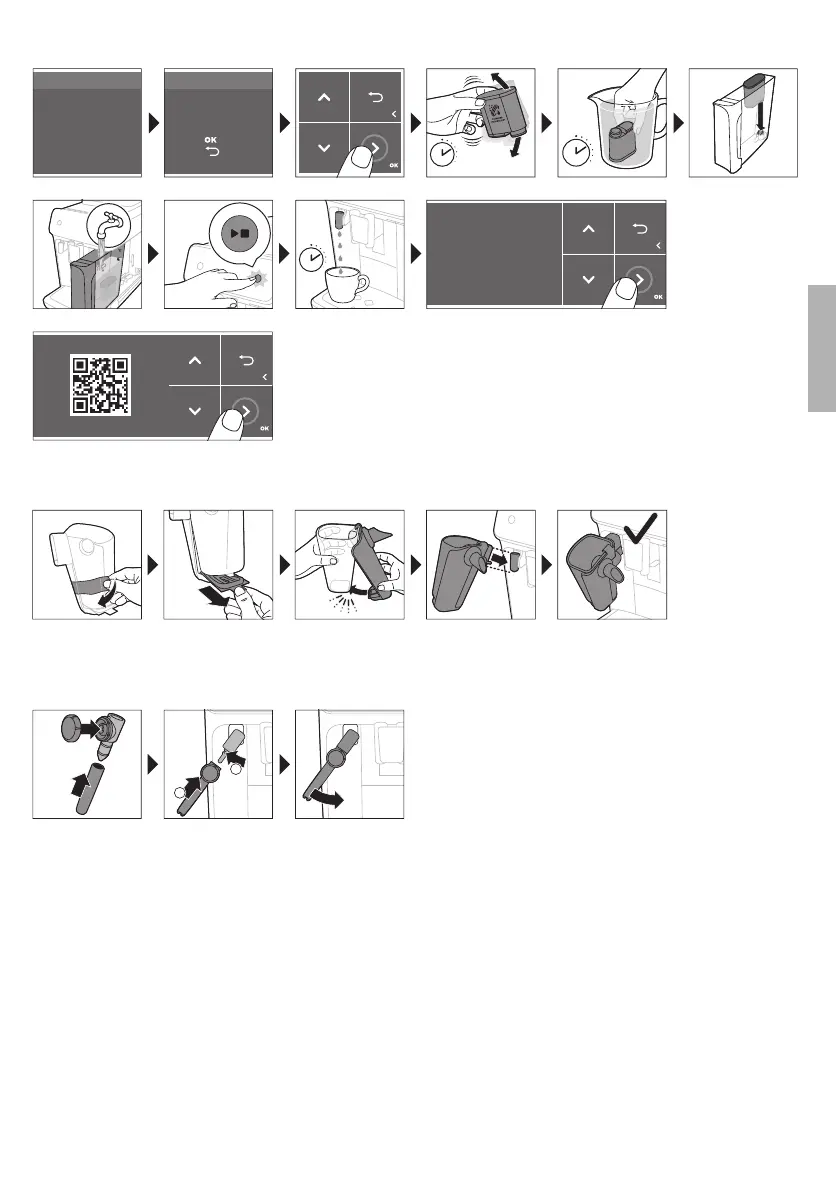 OK

OK

OK

OK