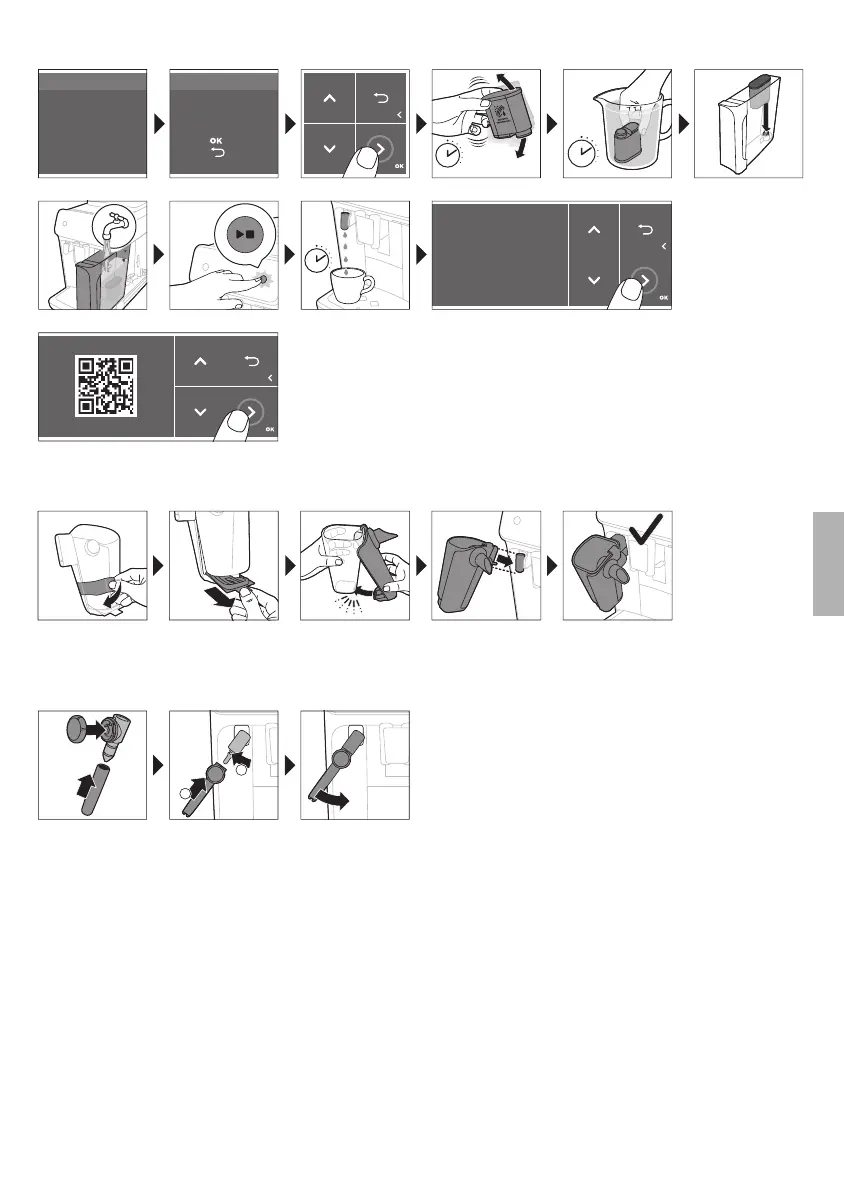 OK

OK

OK

OK