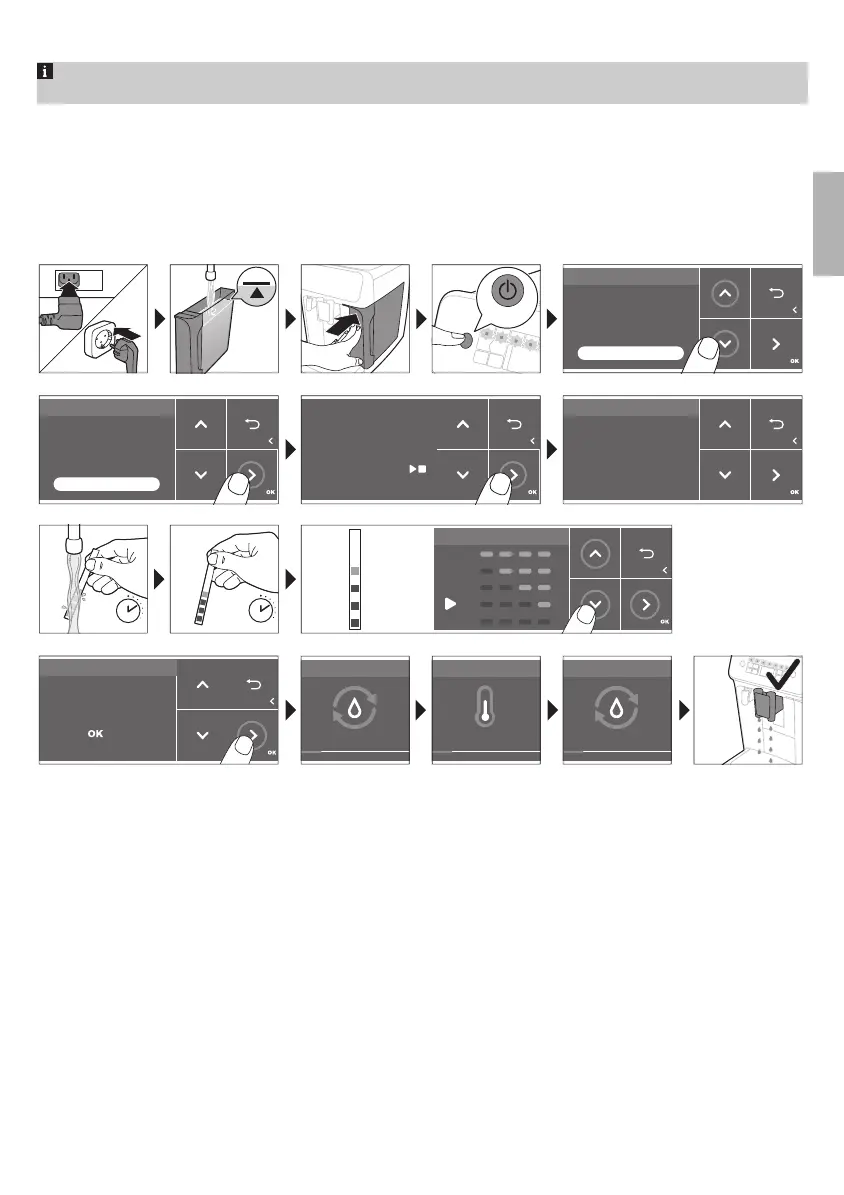 OK

OK

OK

OK

OK

OK

OK