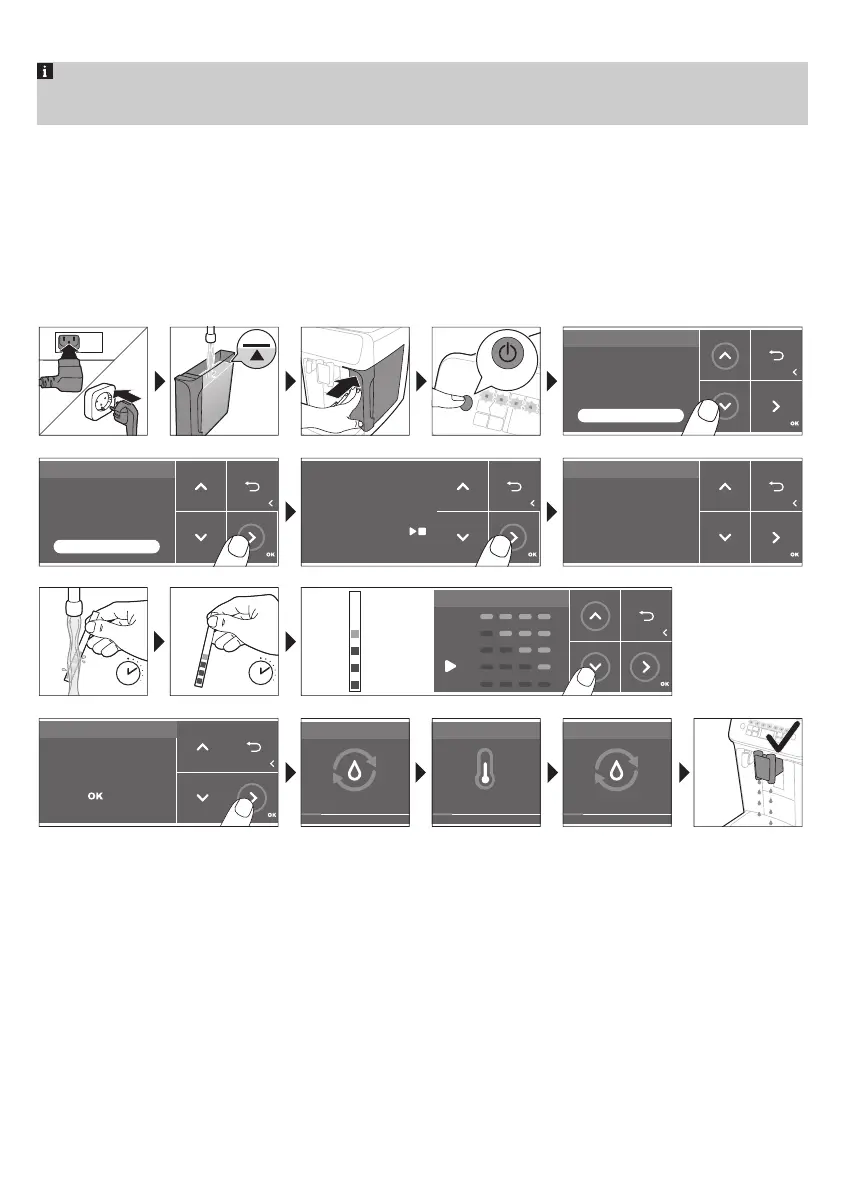 OK

OK

OK

OK

OK

OK

OK