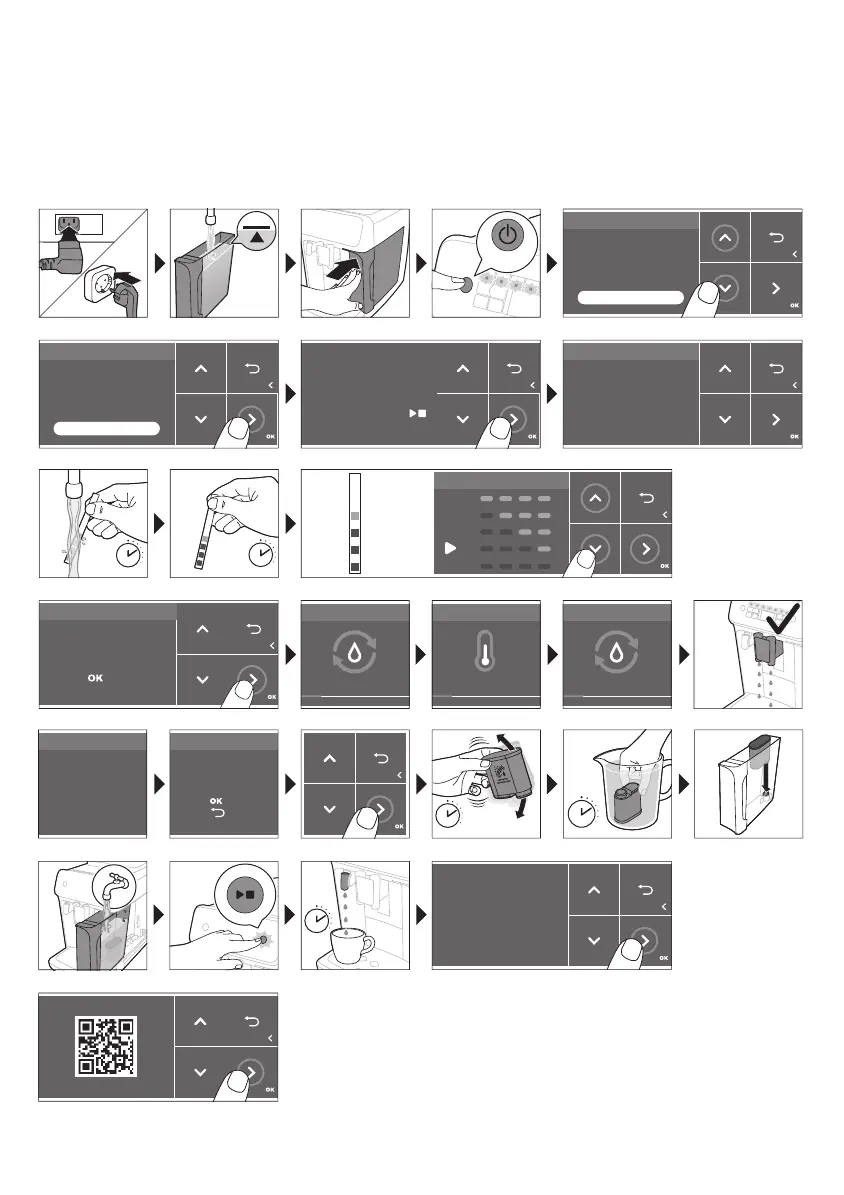 OK

OK

OK

OK

OK

OK

OK

OK

OK

OK

OK

OK