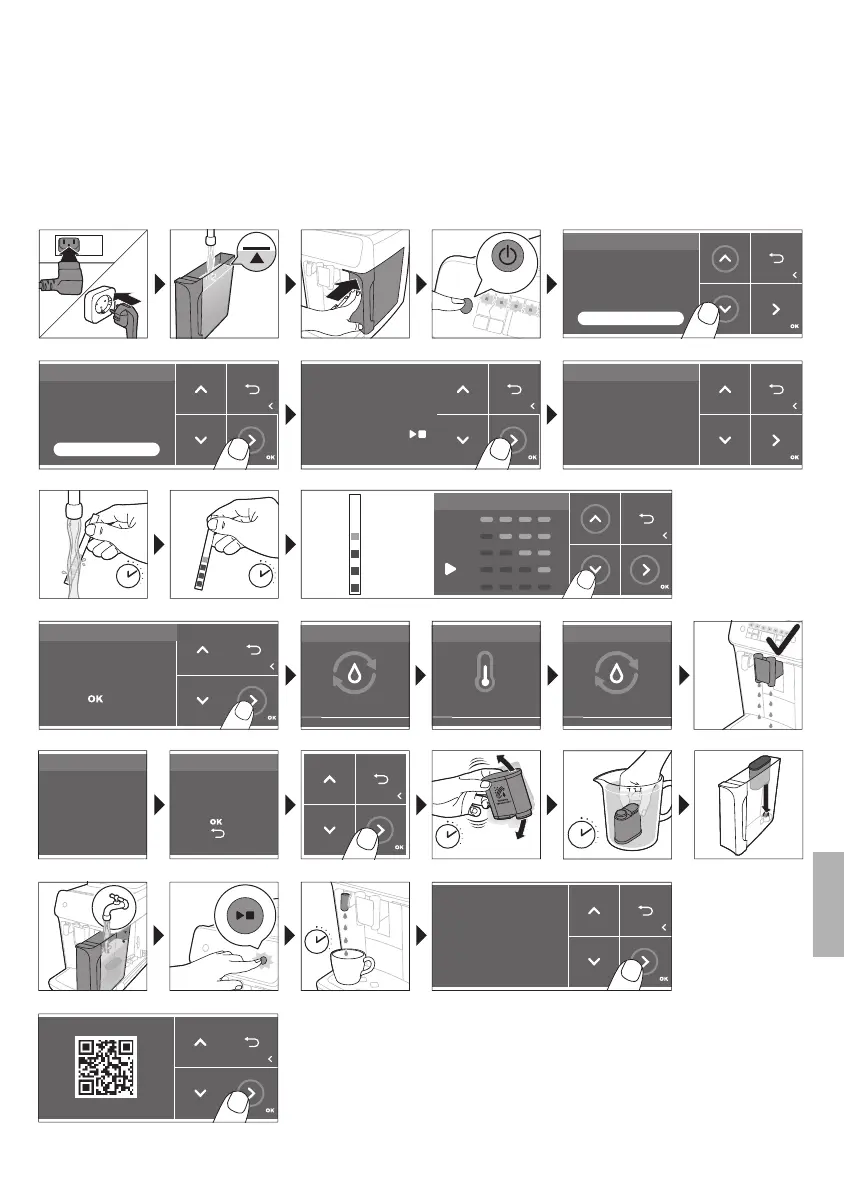 OK

OK

OK

OK

OK

OK

OK

OK

OK

OK

OK

OK