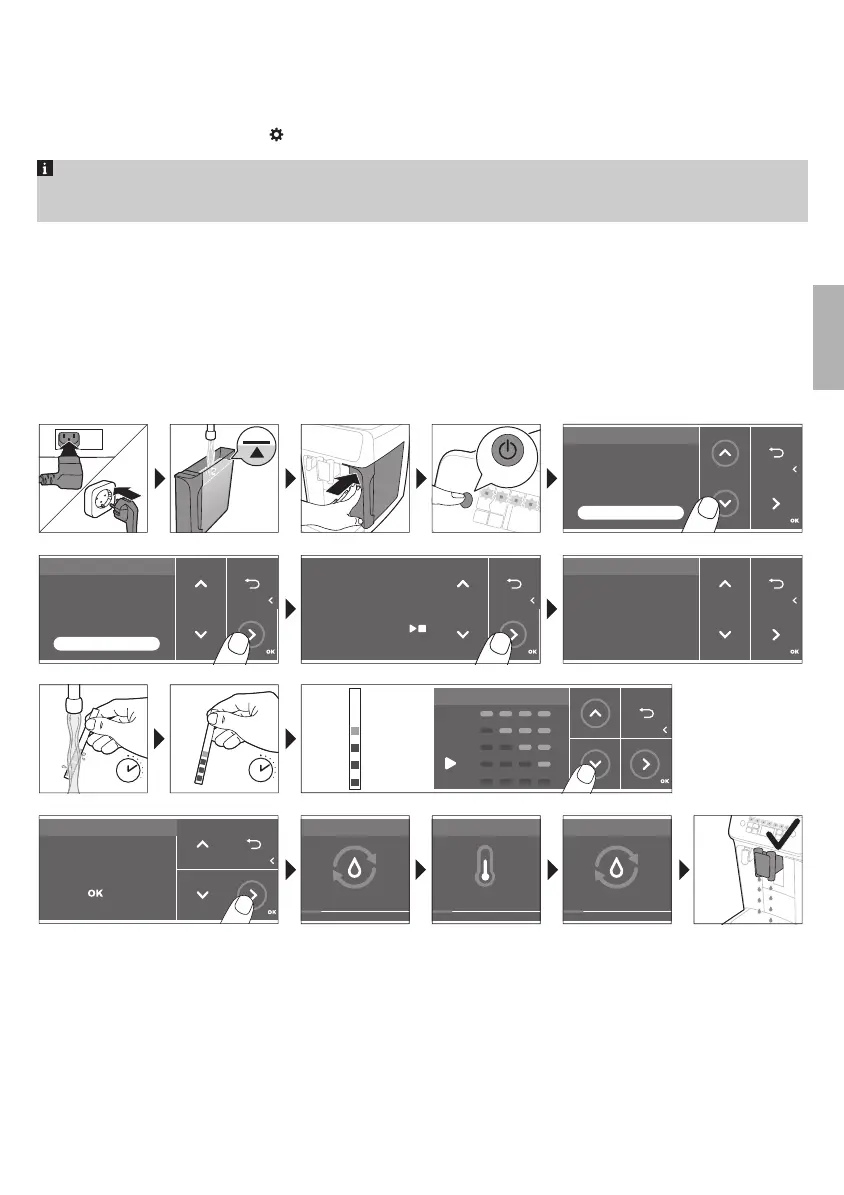 OK

OK

OK

OK

OK

OK

OK