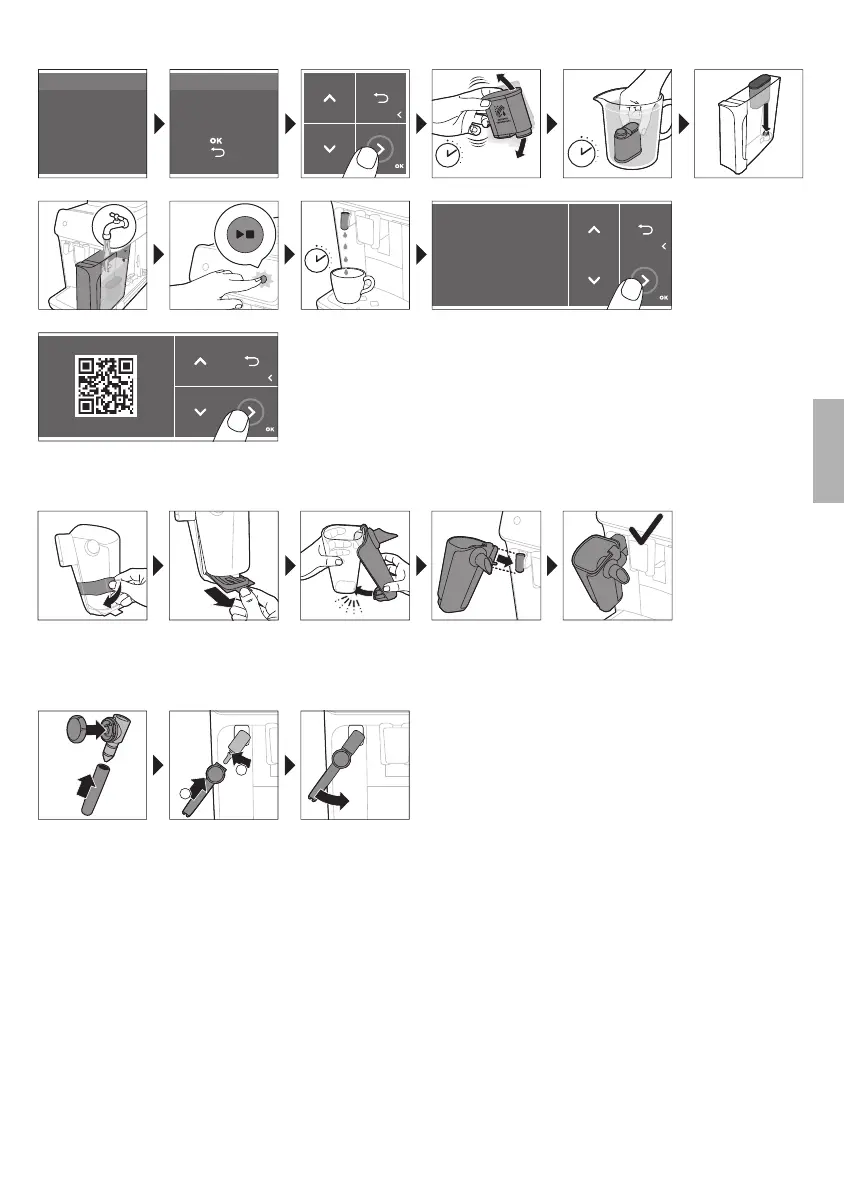 OK

OK

OK

OK