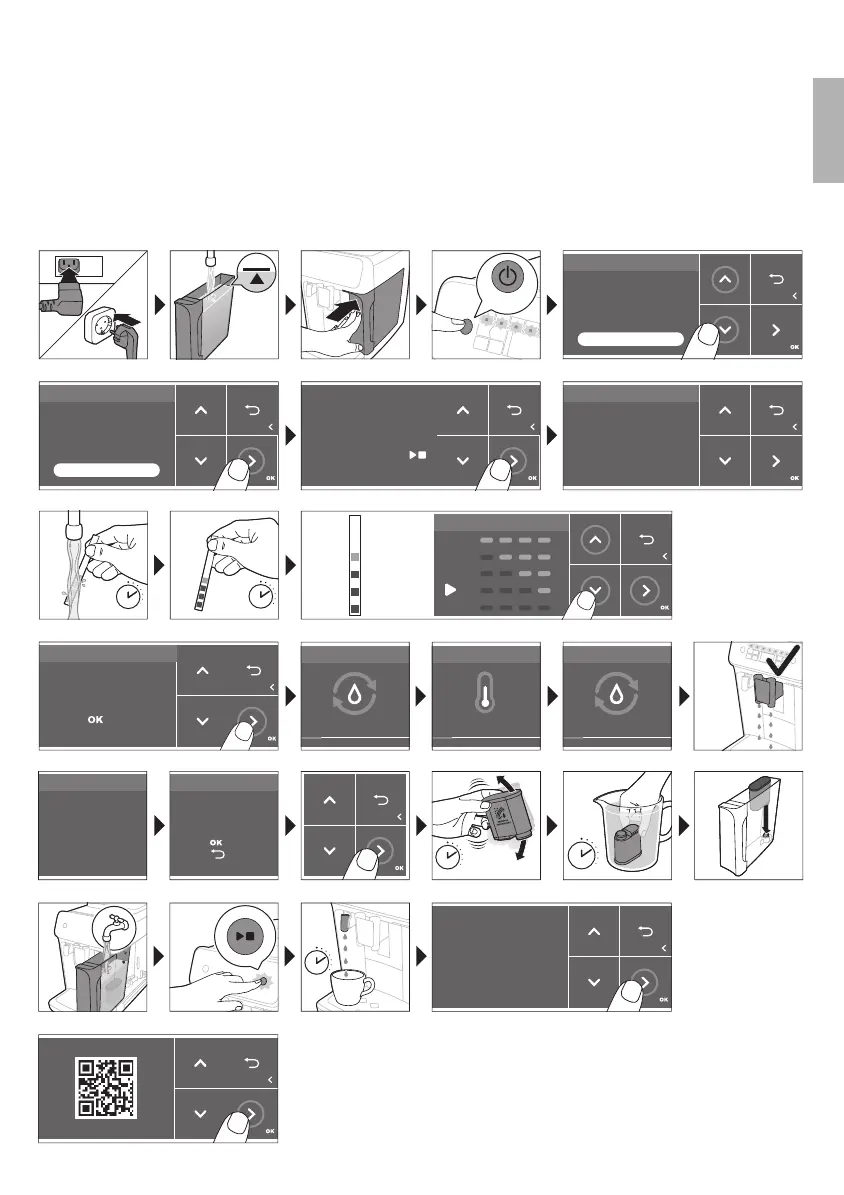 OK

OK

OK

OK

OK

OK

OK

OK

OK

OK

OK