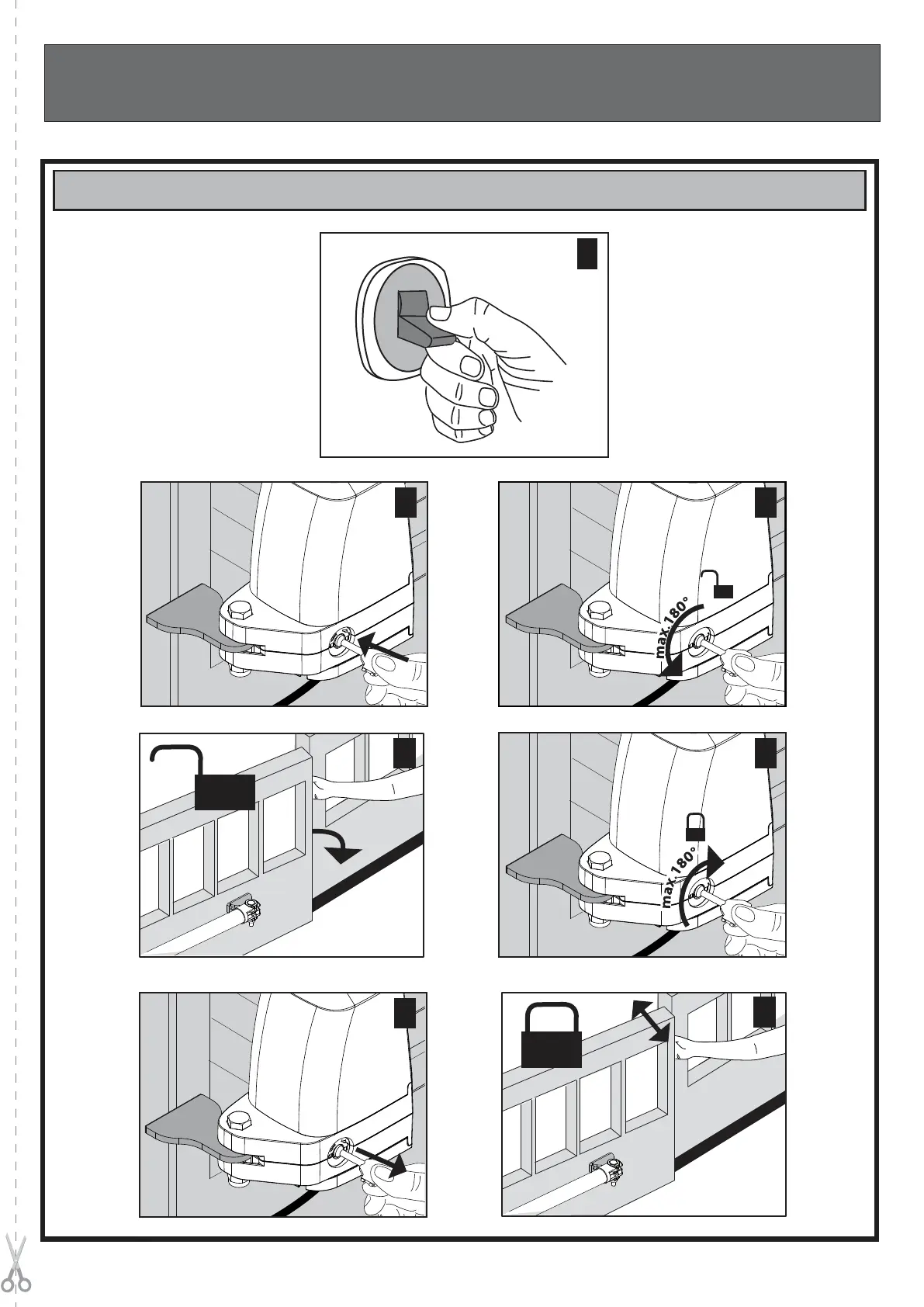 max.180°

max.180°