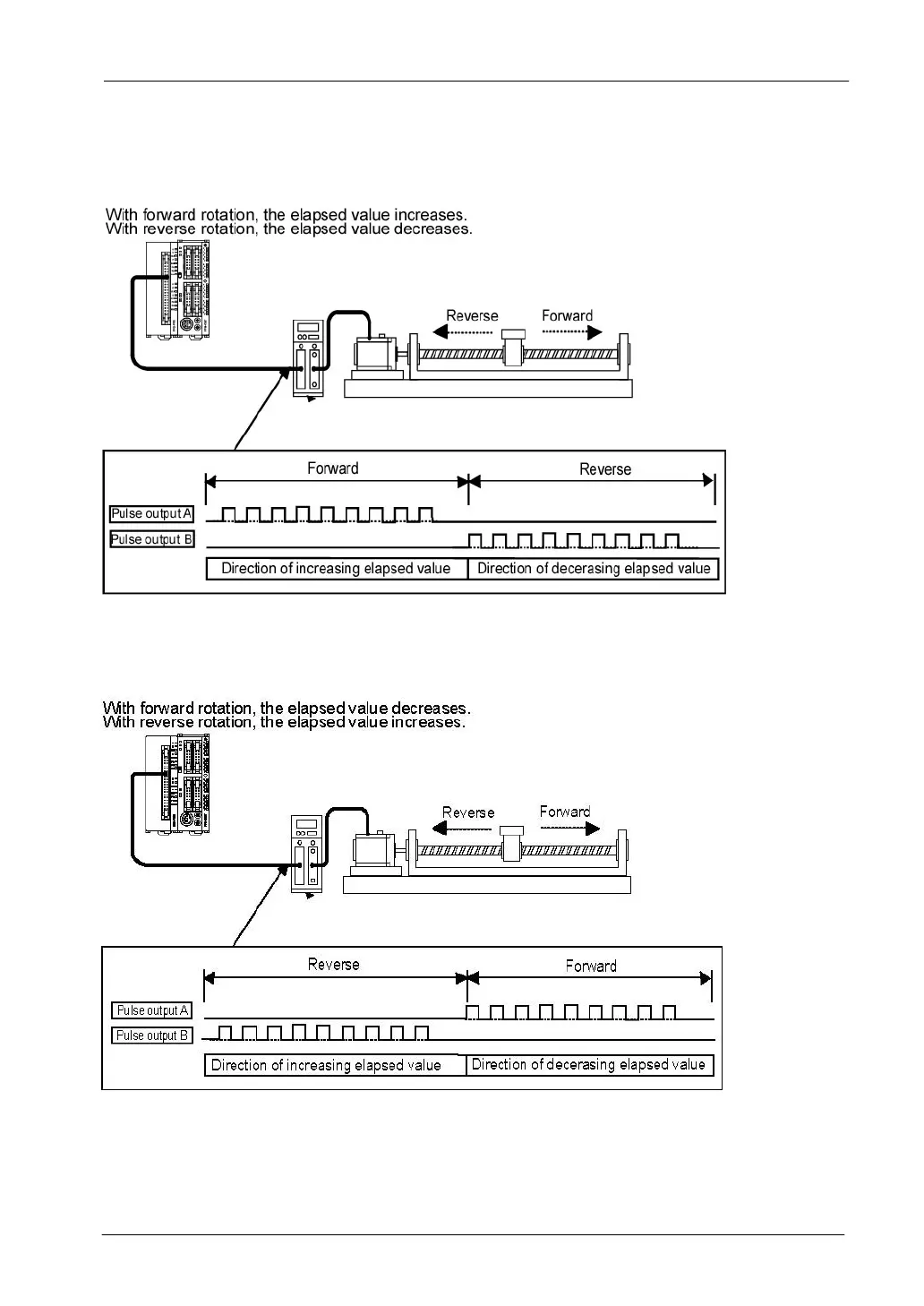 With forward rotation, the elapsed value increases.
With reverse rotation, the elapsed value decreases.

Reverse
Forward

Forward
Reverse
Pulse output A
Pulse output B
Direction of increasing elapsed value
Direction of decerasing elapsed value

With forward rotation, the elapsed value decreases.
With reverse rotation, the elapsed value increases.

Reverse
Forward

Reverse
Forward
Pulse output A
Pulse output B
Direction of increasing elapsed value
Direction of decerasing elapsed value