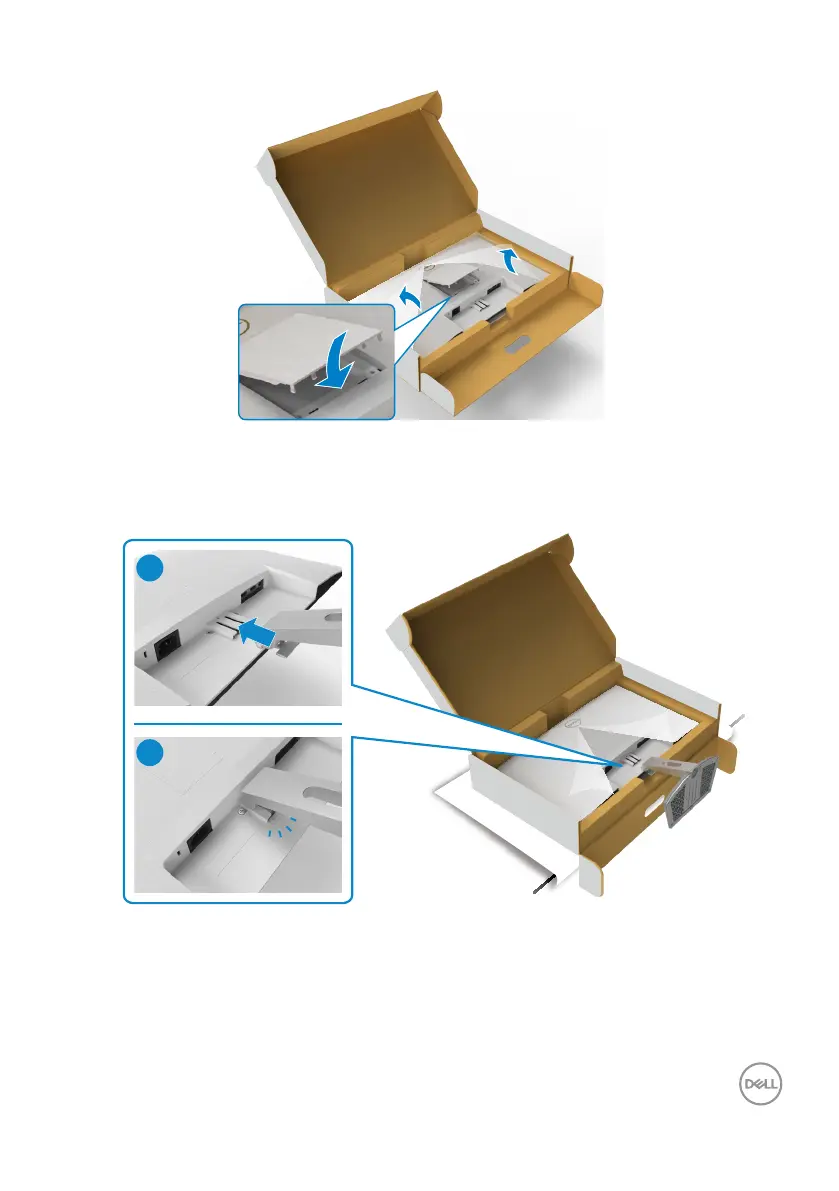 DELL