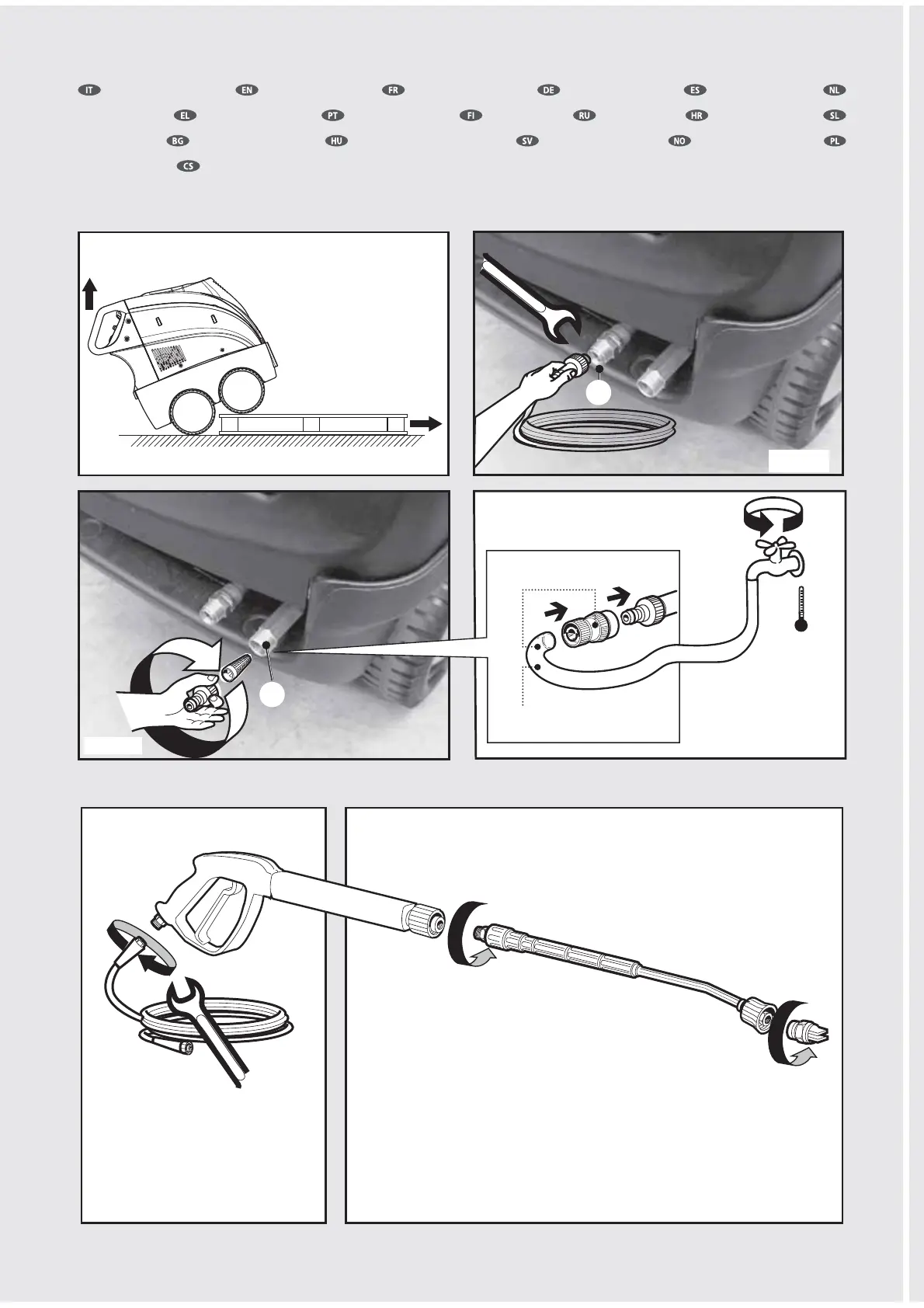 IT EN FR DE ES NL
EL PT FI RU HR SL
BG HU SV NO PL
CS