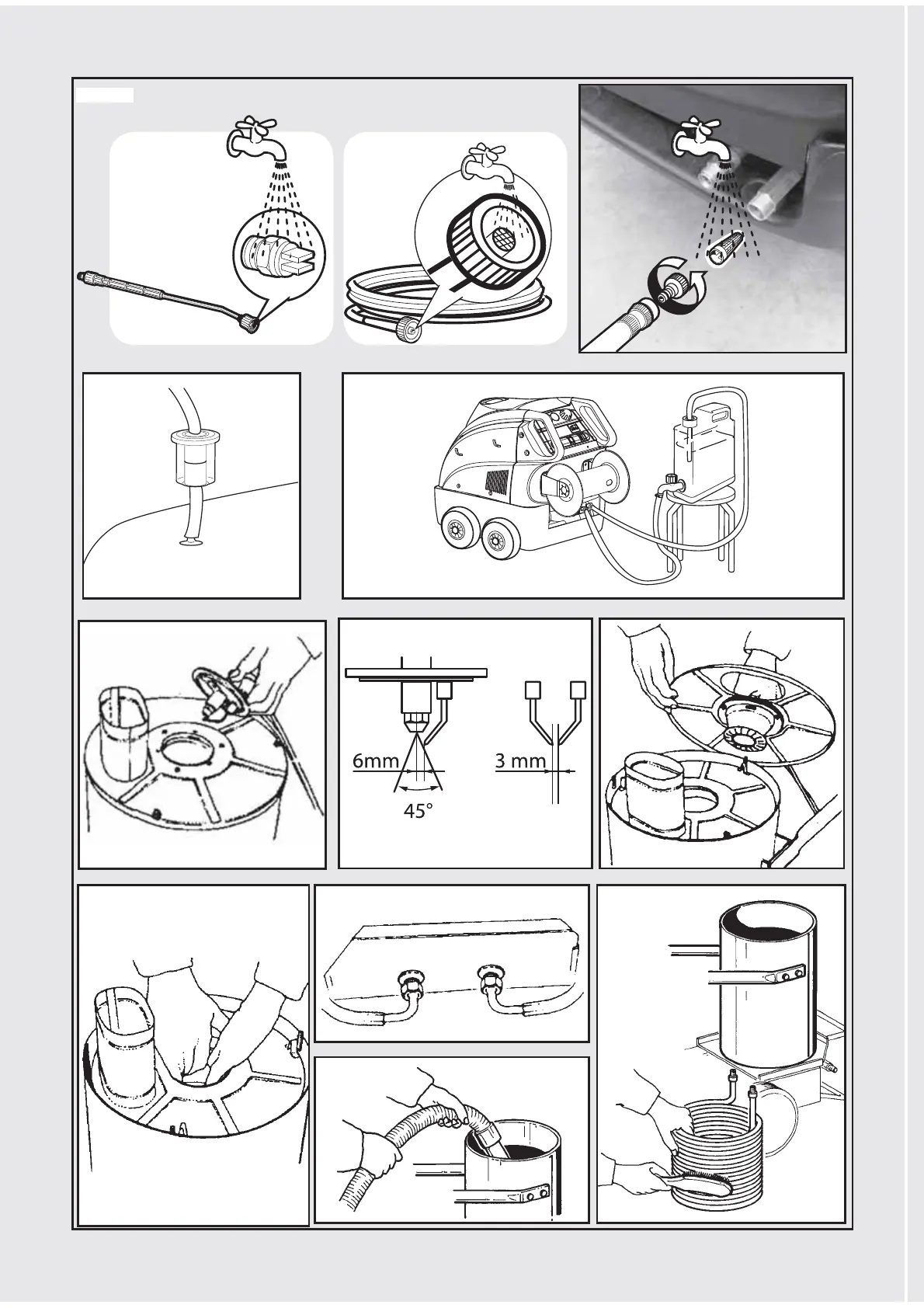 6mm

45°

3 mm