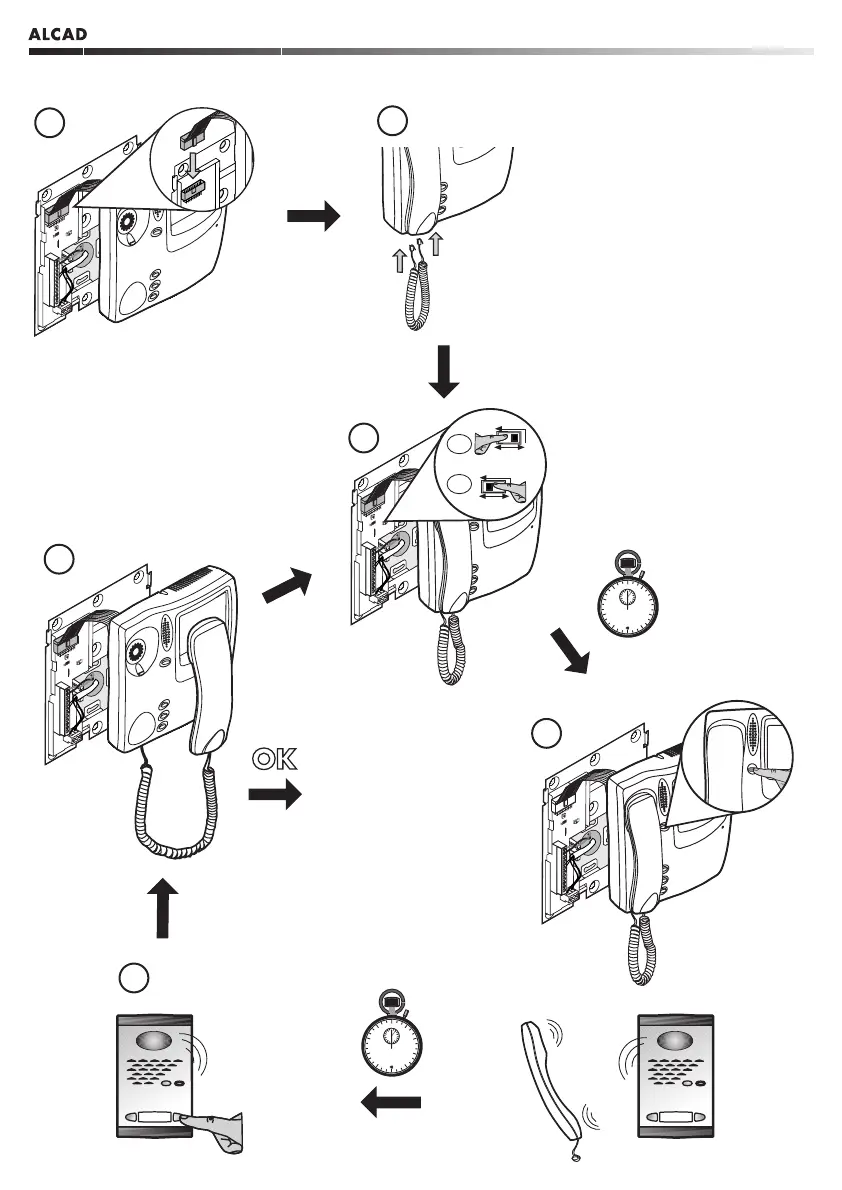 ALCAD

OK