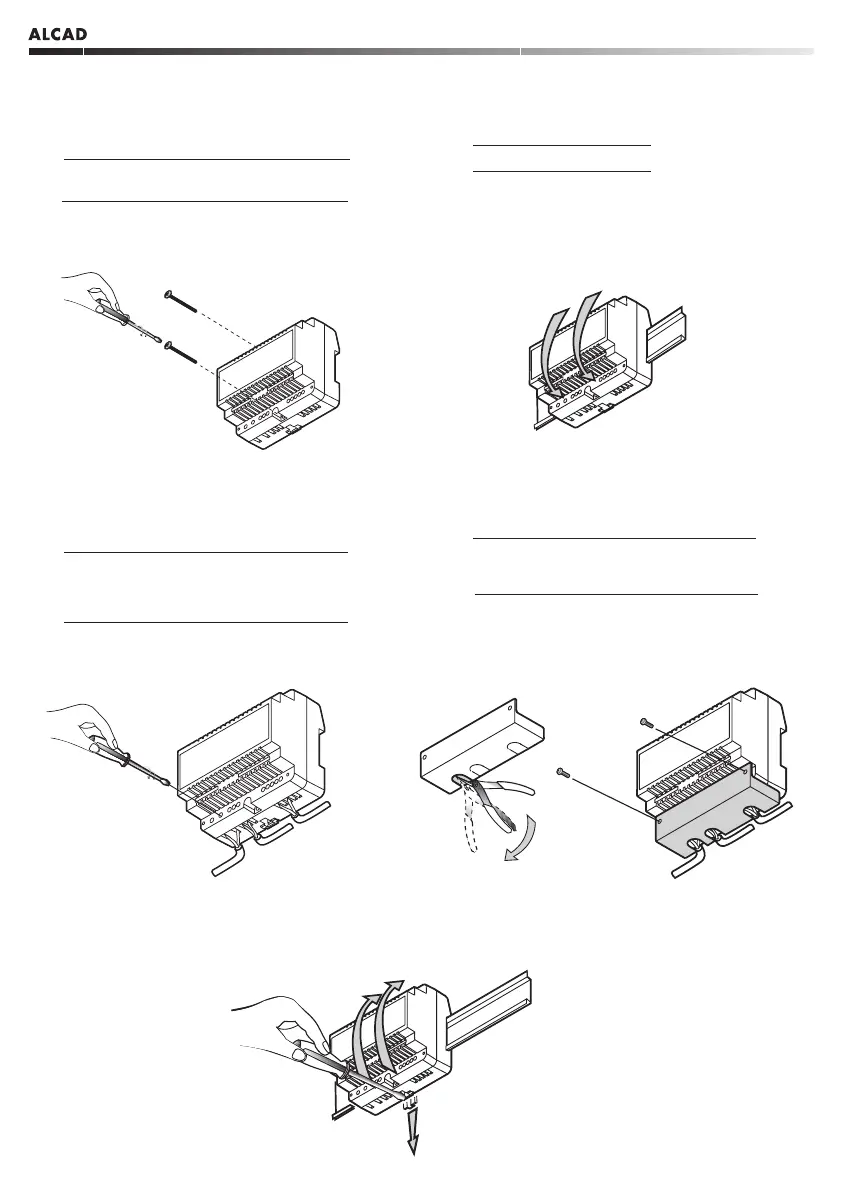 ALCAD