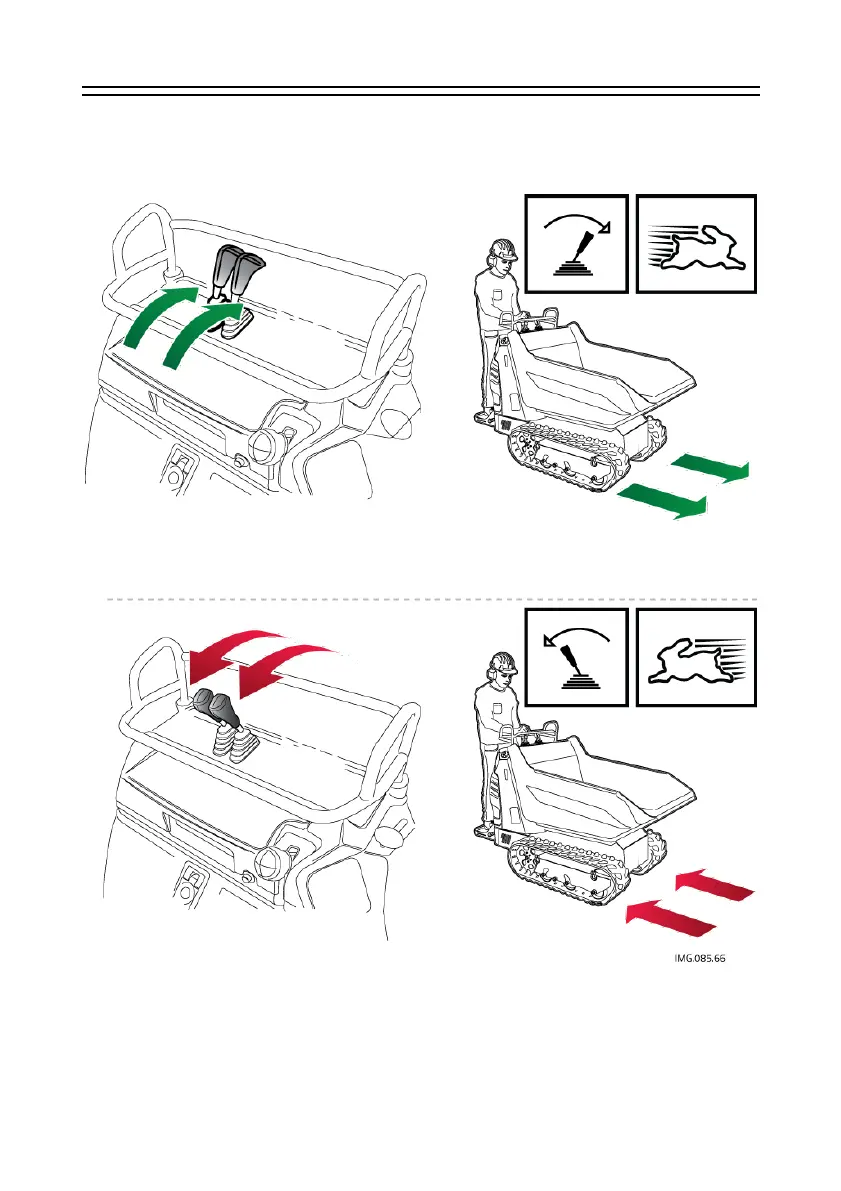 IMG.085.66