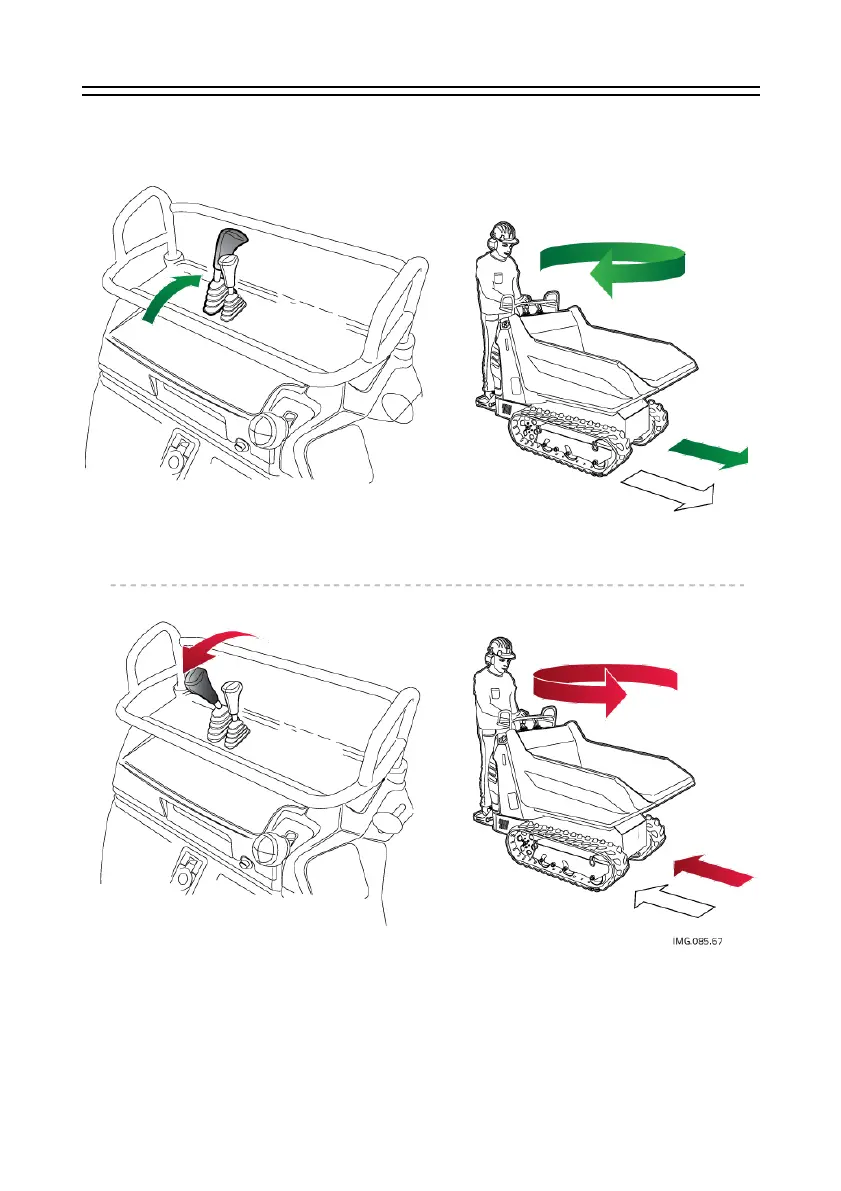 IMG.085.67