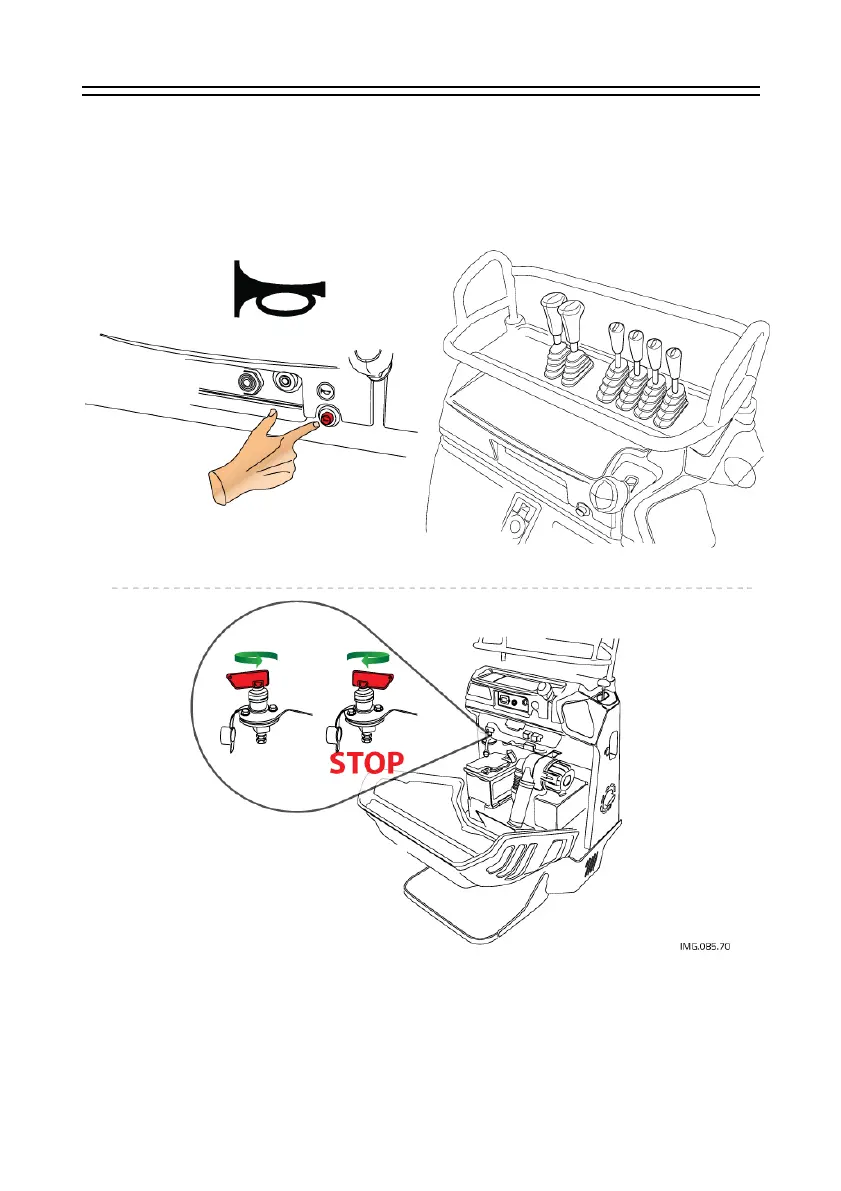 STOP

IMG.085.70