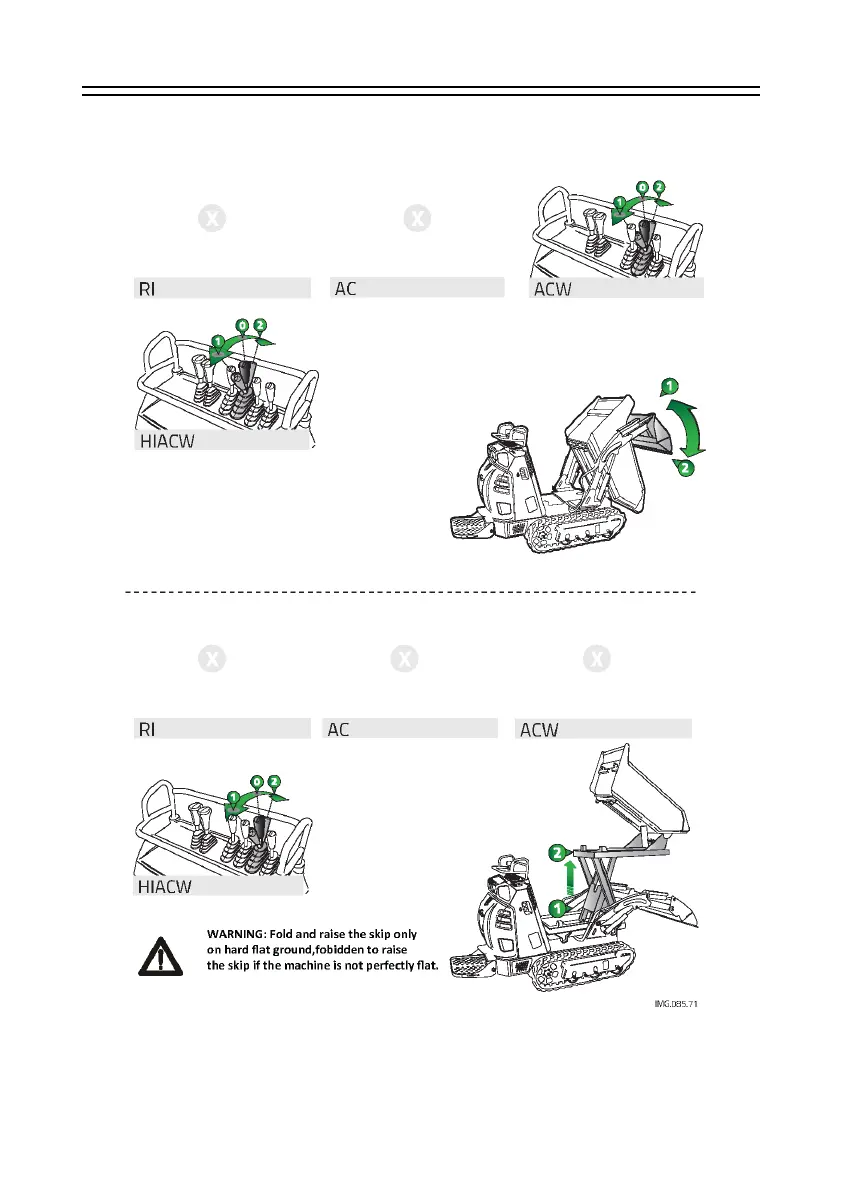 X X

1 0 2

RI AC ACW

1 0 2

HIACW

1

2

X X X

RI AC ACW

1 0 2

HIACW

2

1

WARNING: Fold and raise the skip only on hard flat ground,fobidden to raise the skip if the machine is not perfectly flat.

IMG.085.71