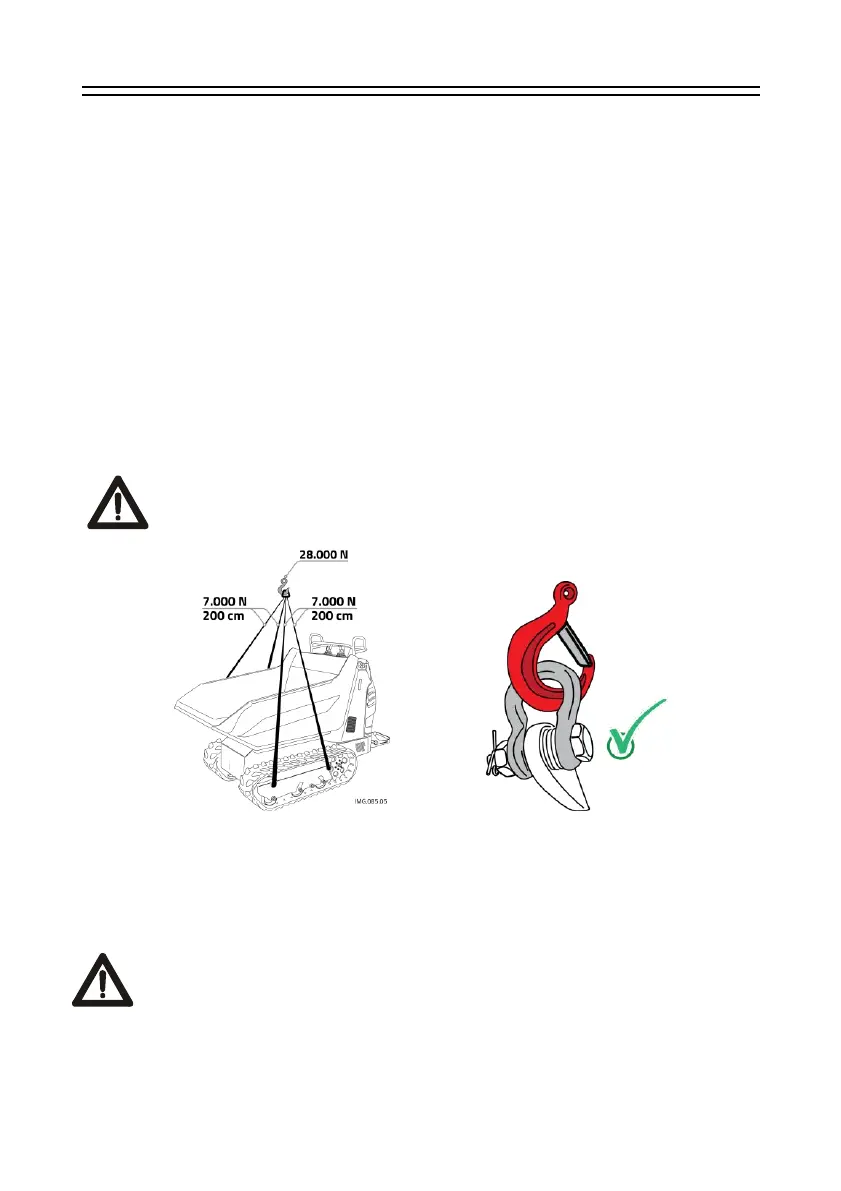 28.000 N

7.000 N
200 cm

7.000 N
200 cm

IMG.085.05