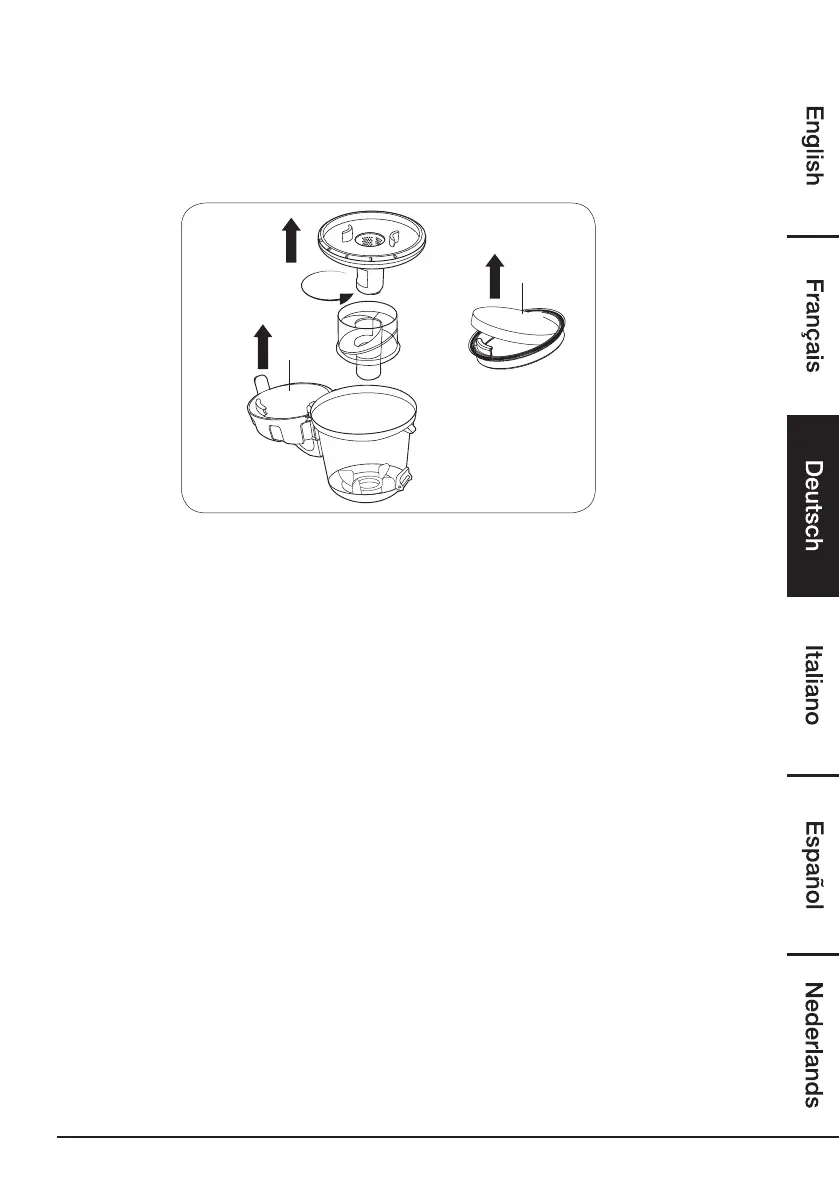 English

Français

Deutsch

Italiano

Español

Nederlands