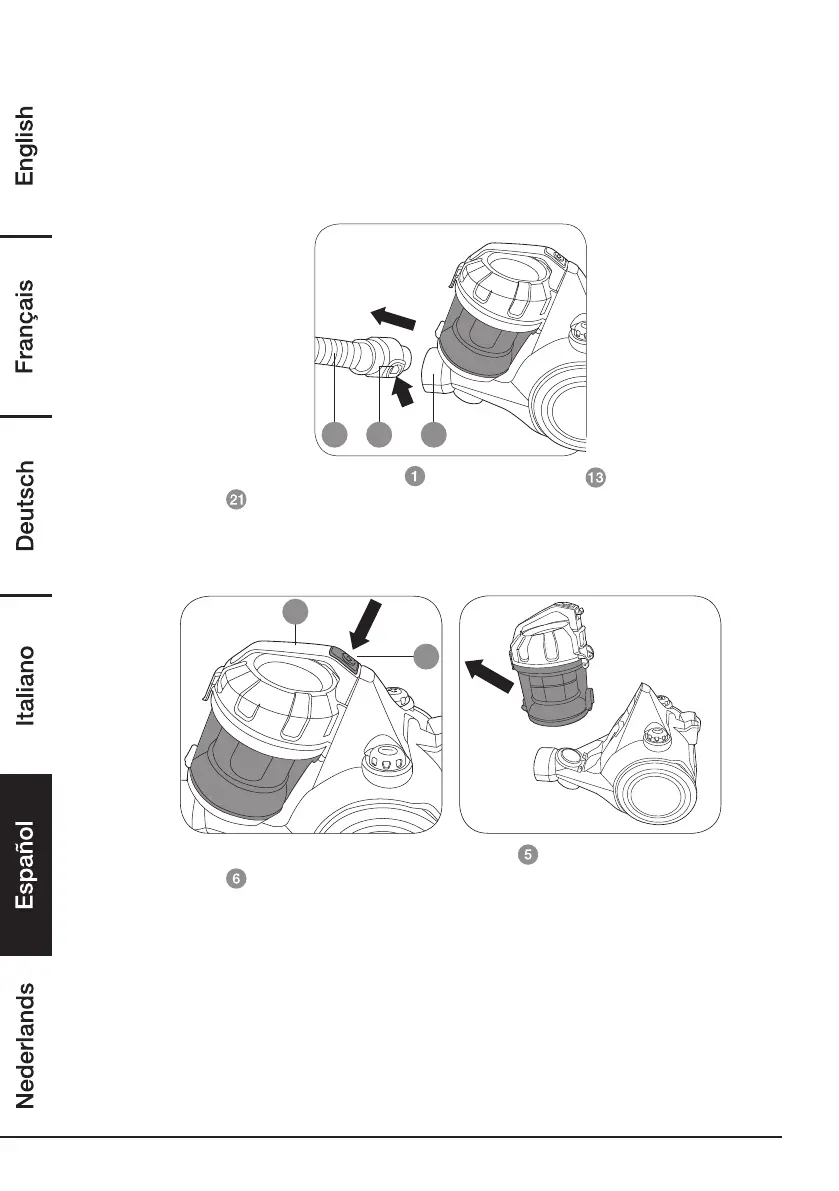 English

Français

Deutsch

Italiano

Español

Nederlands

1

13

21

5

6