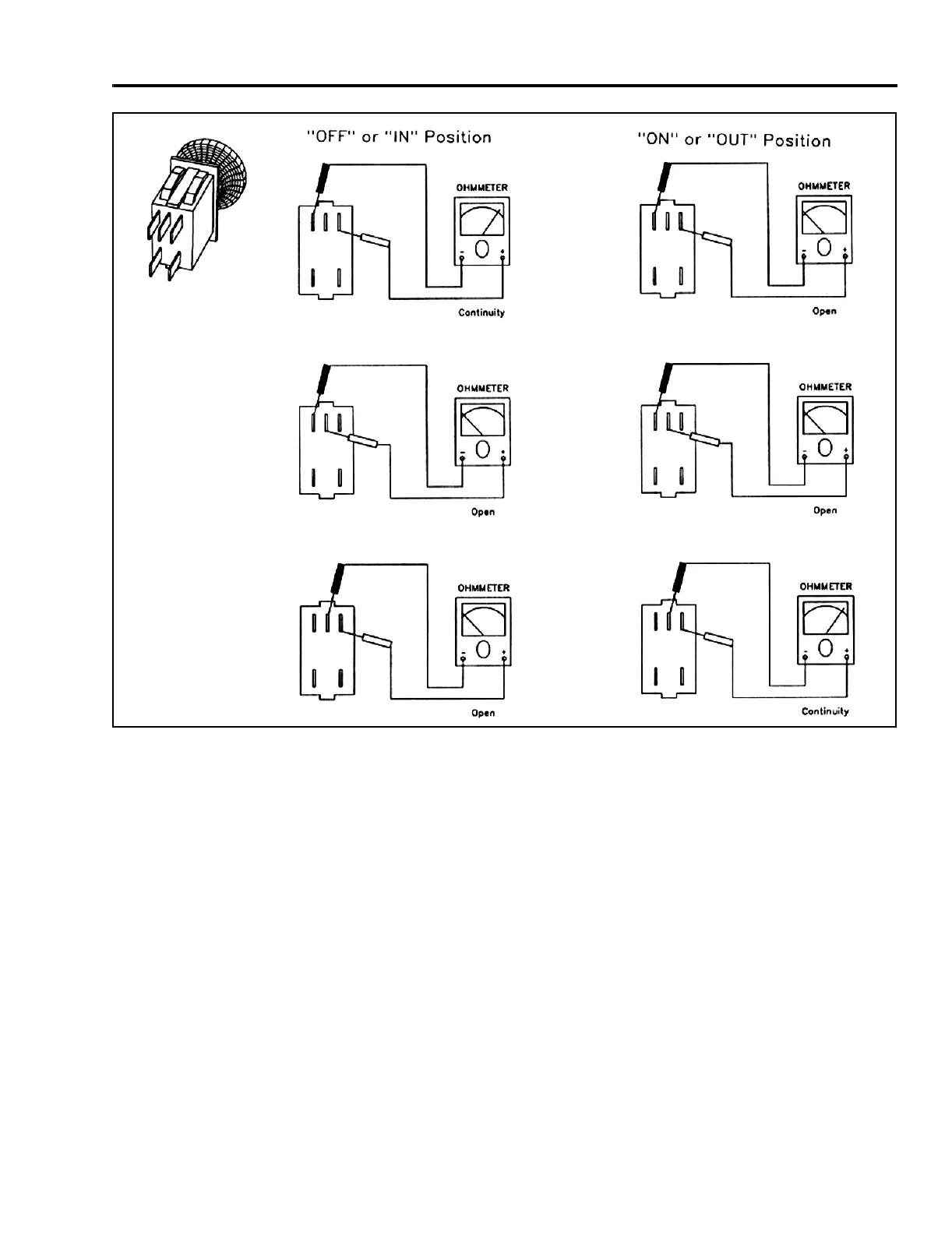 "OFF" or "IN" Position

OHMMETER

- +

Continuity

OHMMETER

- +

Open

OHMMETER

- +

Open

"ON" or "OUT" Position

OHMMETER

- +

Open

OHMMETER

- +

Open

OHMMETER

- +

Continuity