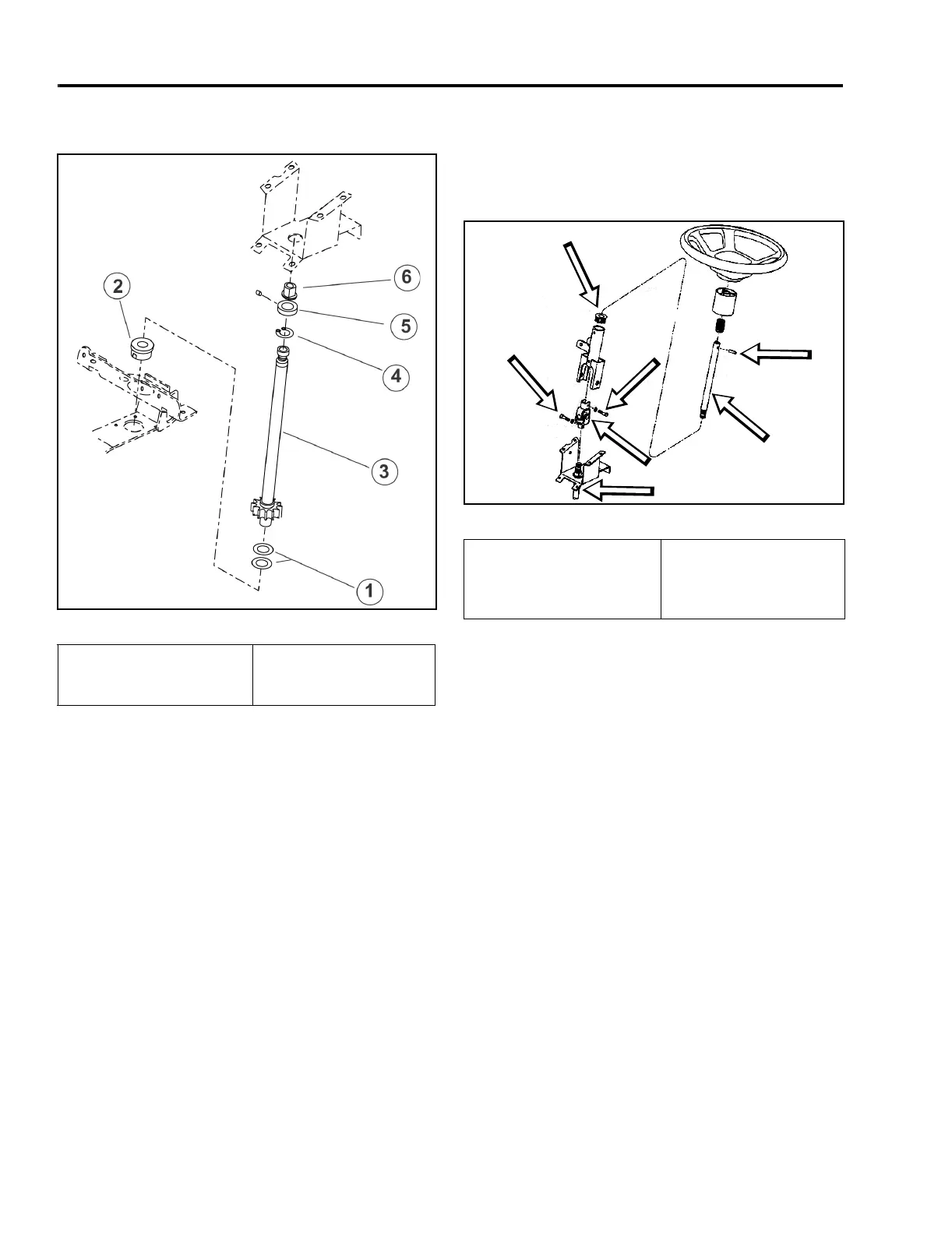 2
6
5
4
3
1