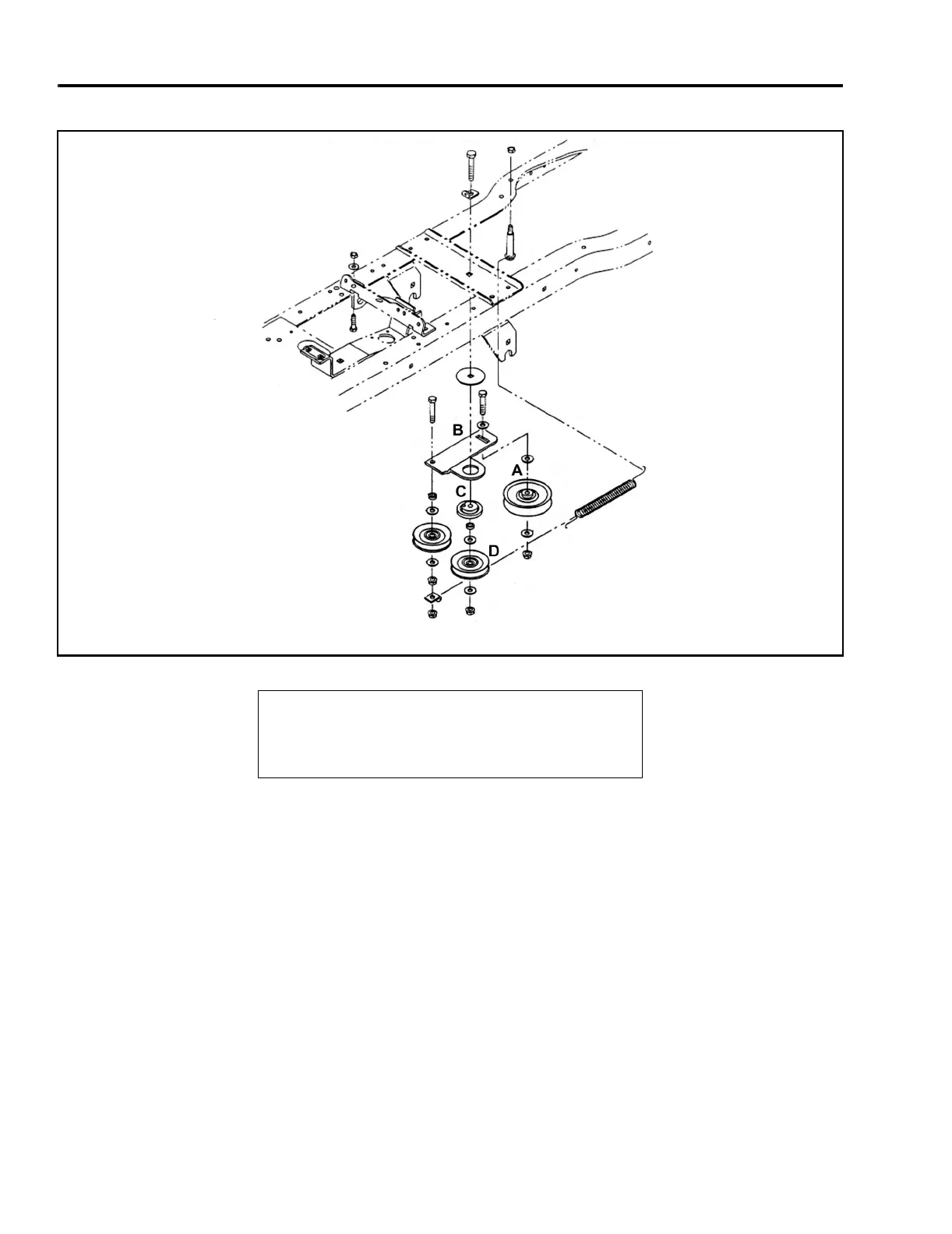 B
A
C
D