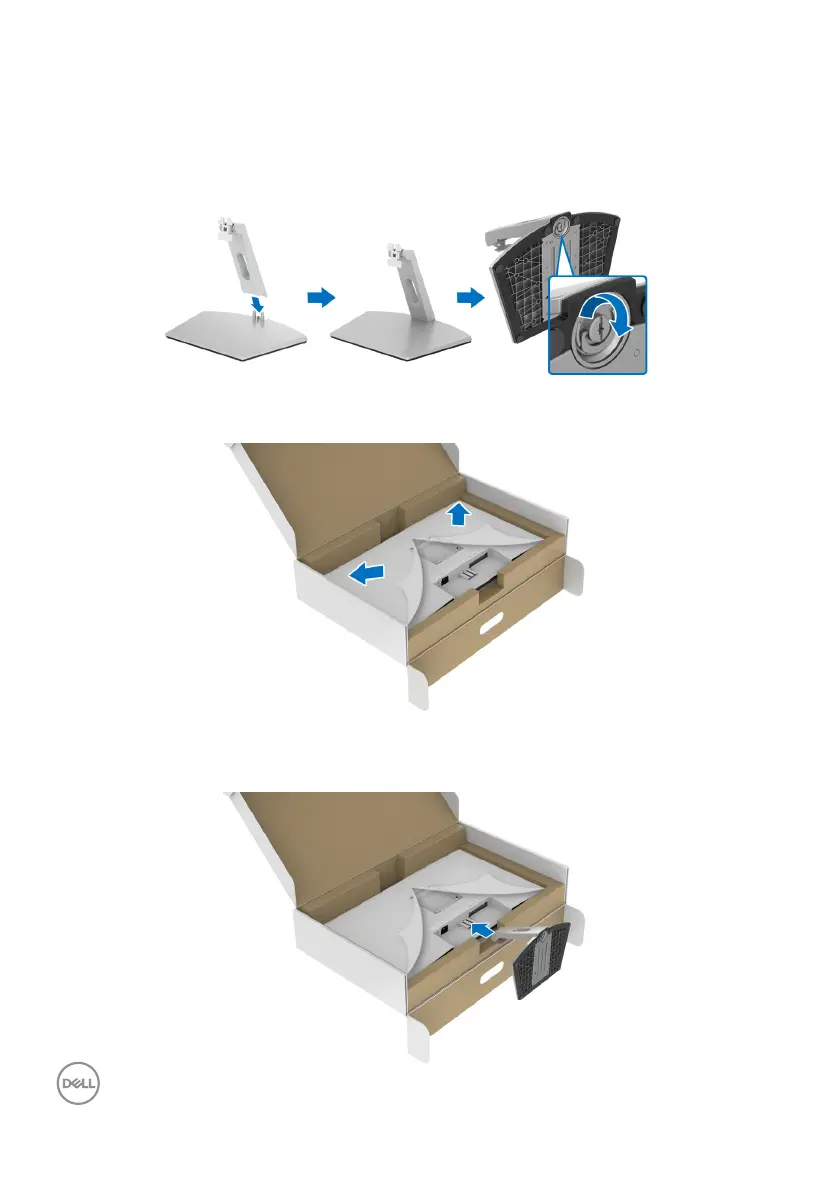 DELL