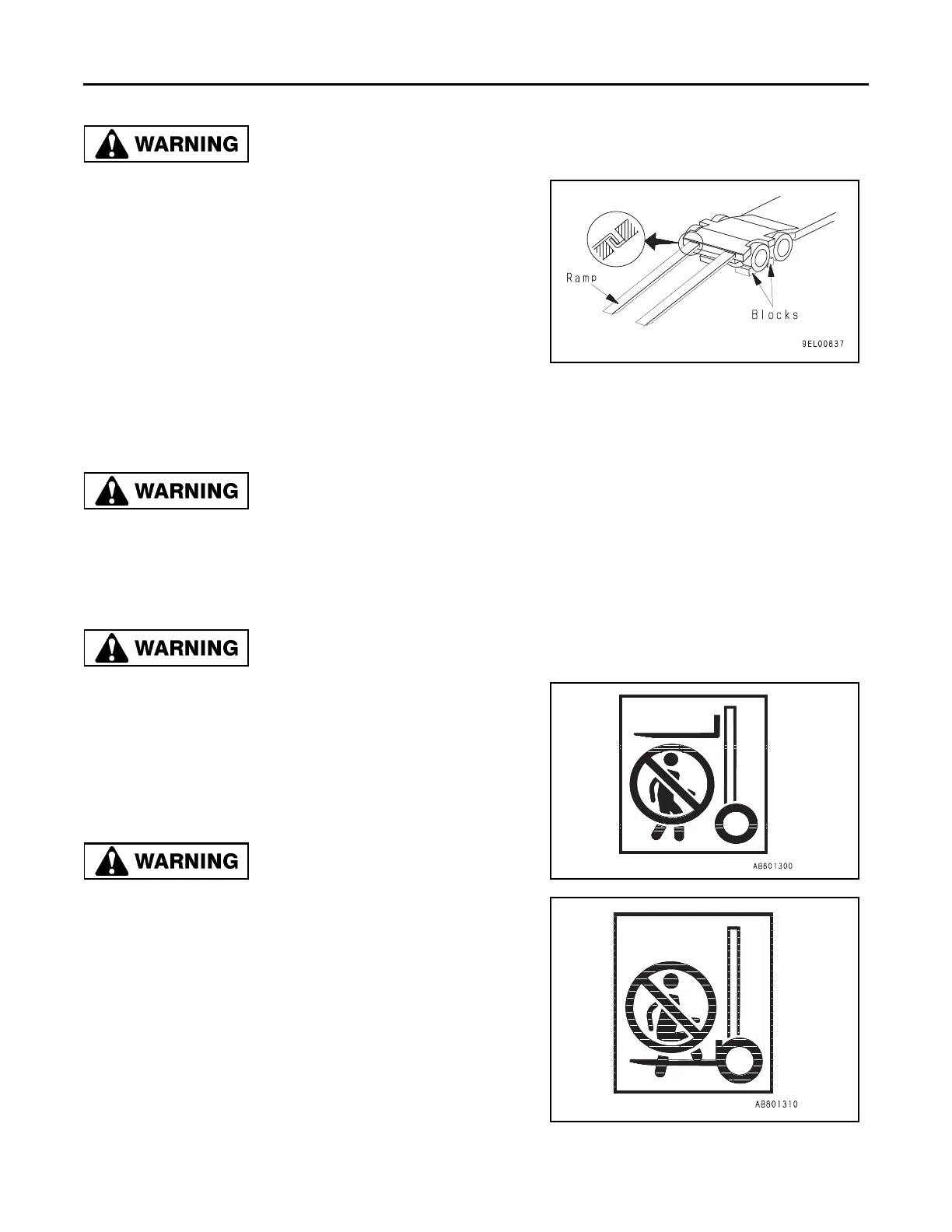 WARNING

Ramp

Blocks

9EL00837

WARNING

WARNING

AB801300

WARNING

AB801310