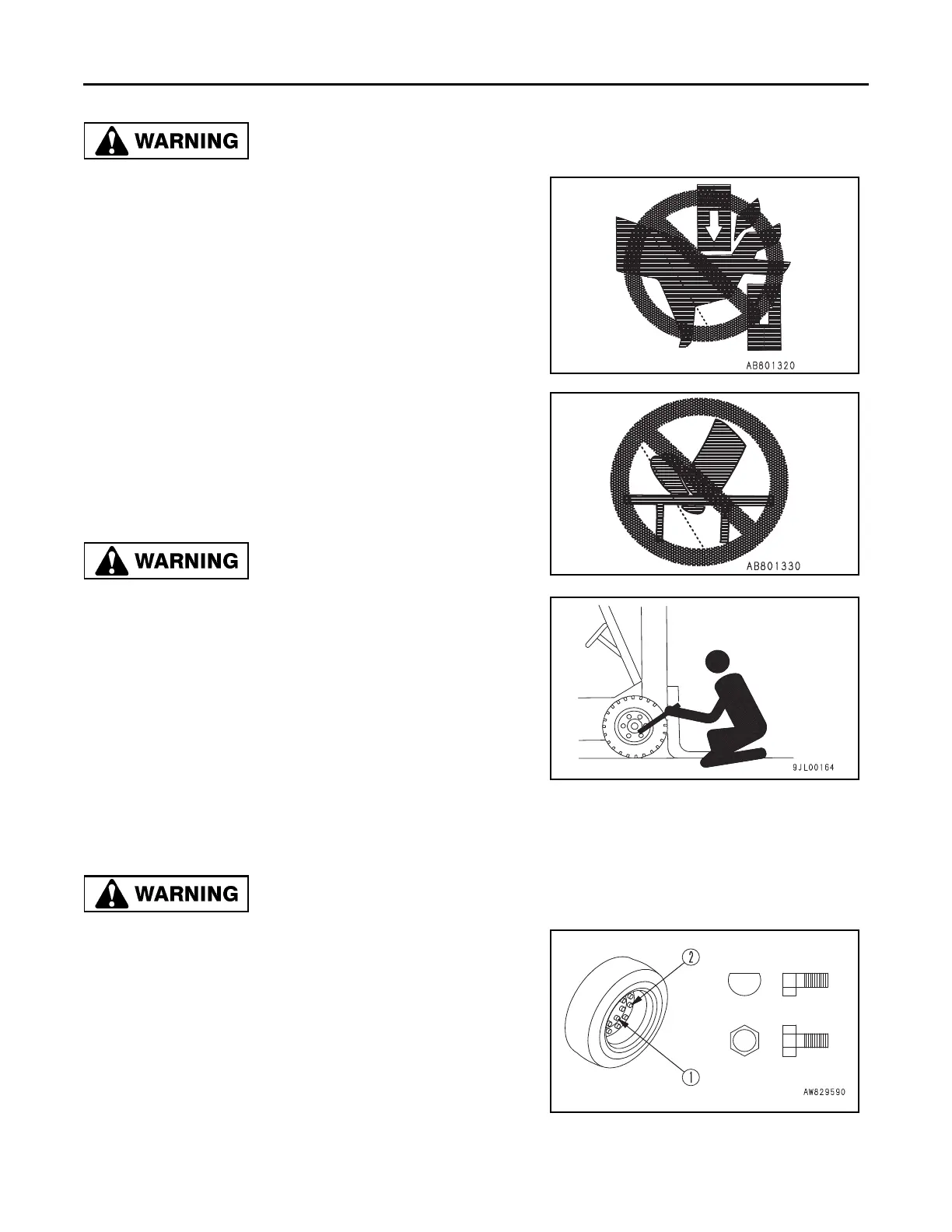 WARNING

AB801320

AB801330

WARNING

9JL00164

WARNING

2

1

AW829590