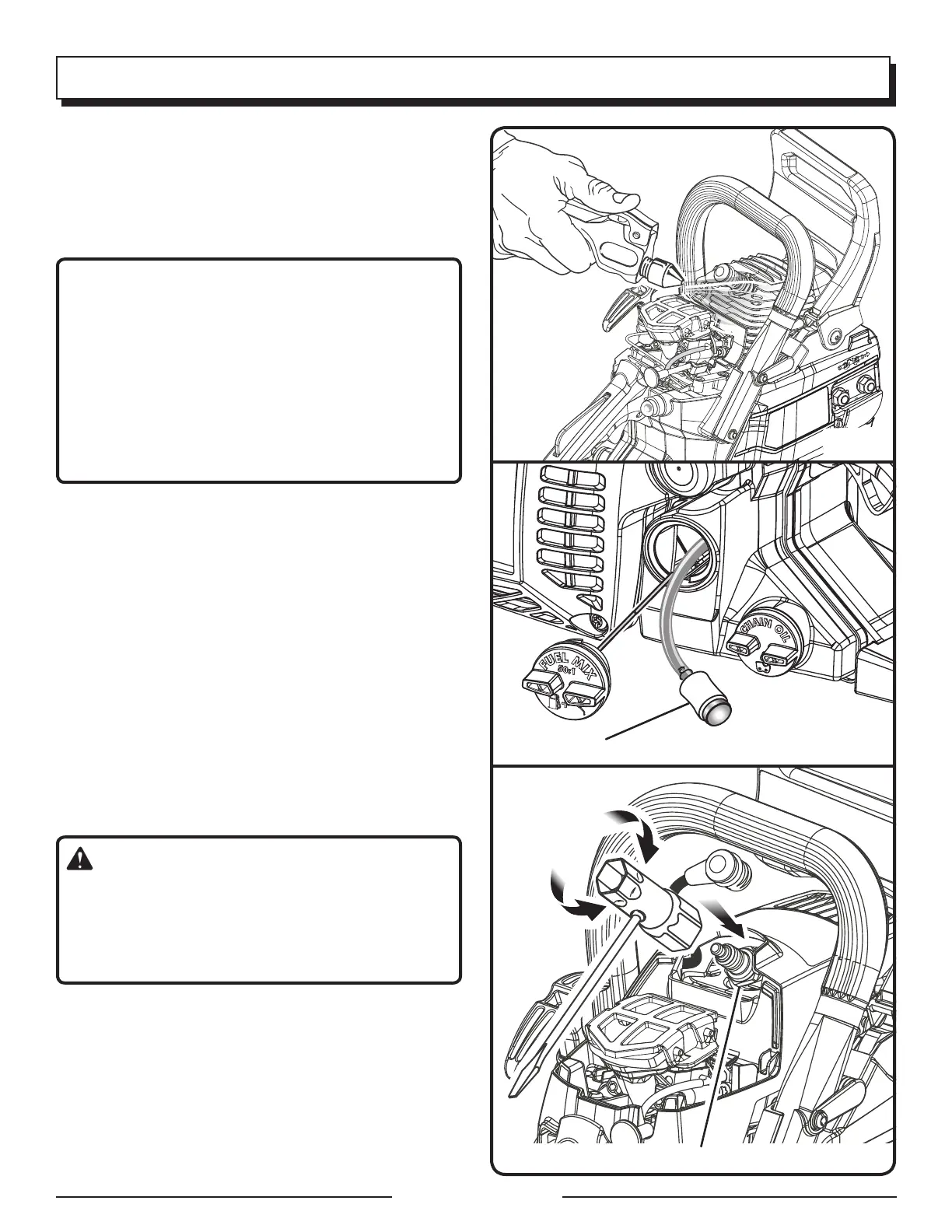 FUEL MIX
50:1

CHAIN OIL