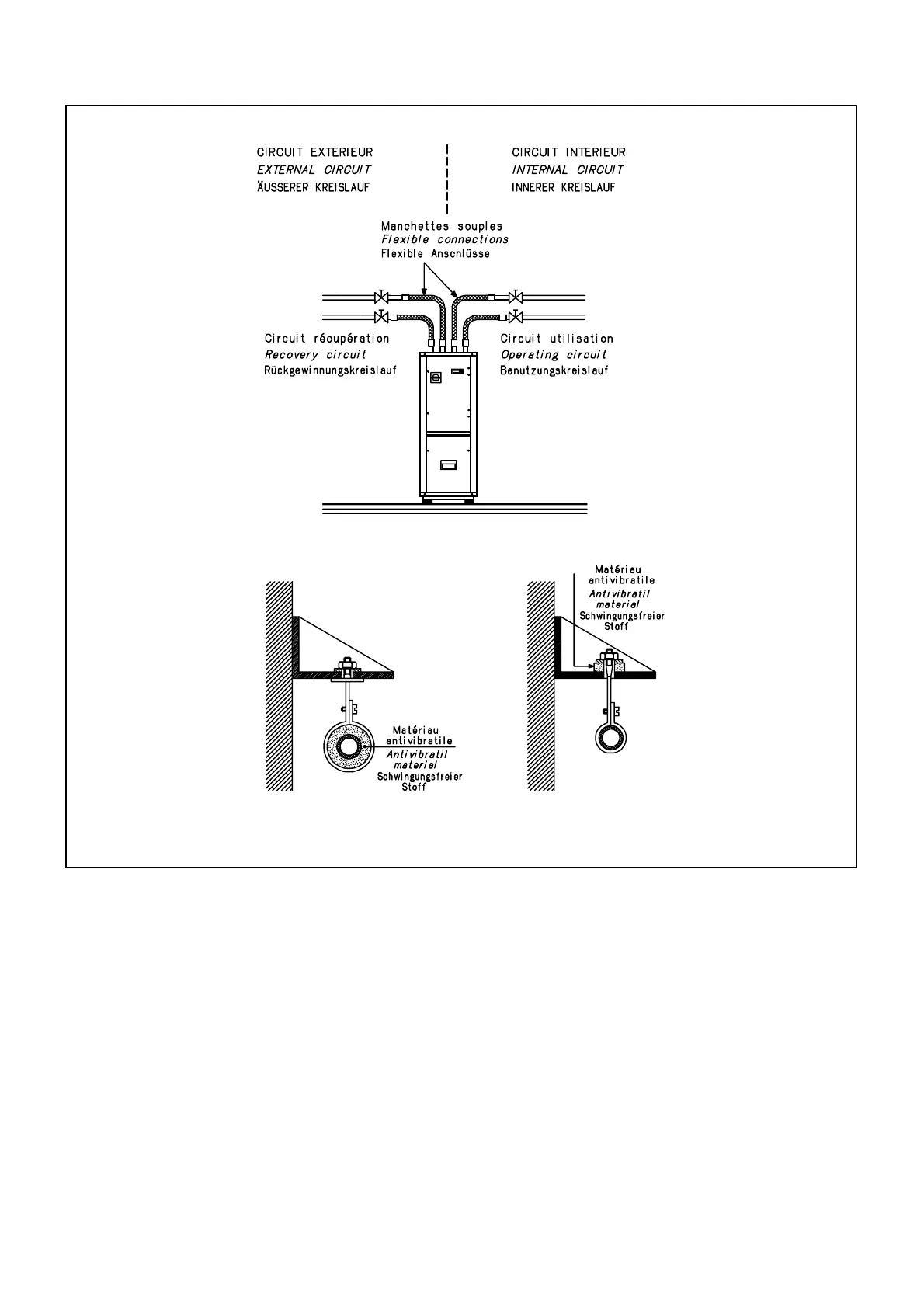 CIRCUIT EXTERIEUR
EXTERNAL CIRCUIT
ÄUSSERER KREISLAUF

CIRCUIT INTERIEUR
INTERNAL CIRCUIT
INNERER KREISLAUF

Manchettes souples
Flexible connections
Flexible Anschlüsse

Circuit récupération
Recovery circuit
Rückgewinnungskreislauf

Circuit utilisation
Operating circuit
Benutzungskreislauf

Matériau
antivibratile
Antivibratil
material
Schwingungsfreier
Stoff

Matériau
antivibratile
Antivibratil
material
Schwingungsfreier
Stoff