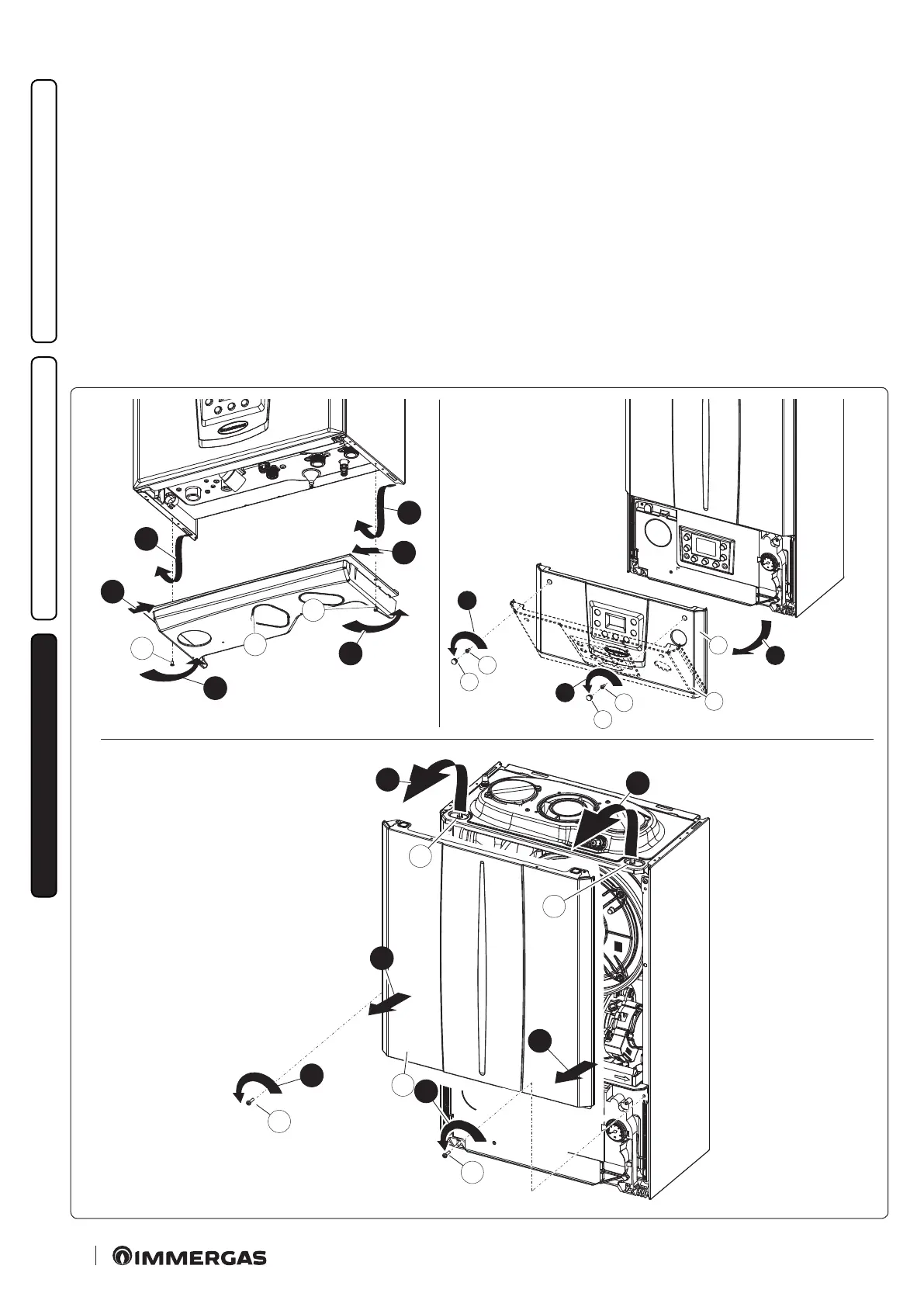 IMMERGAS