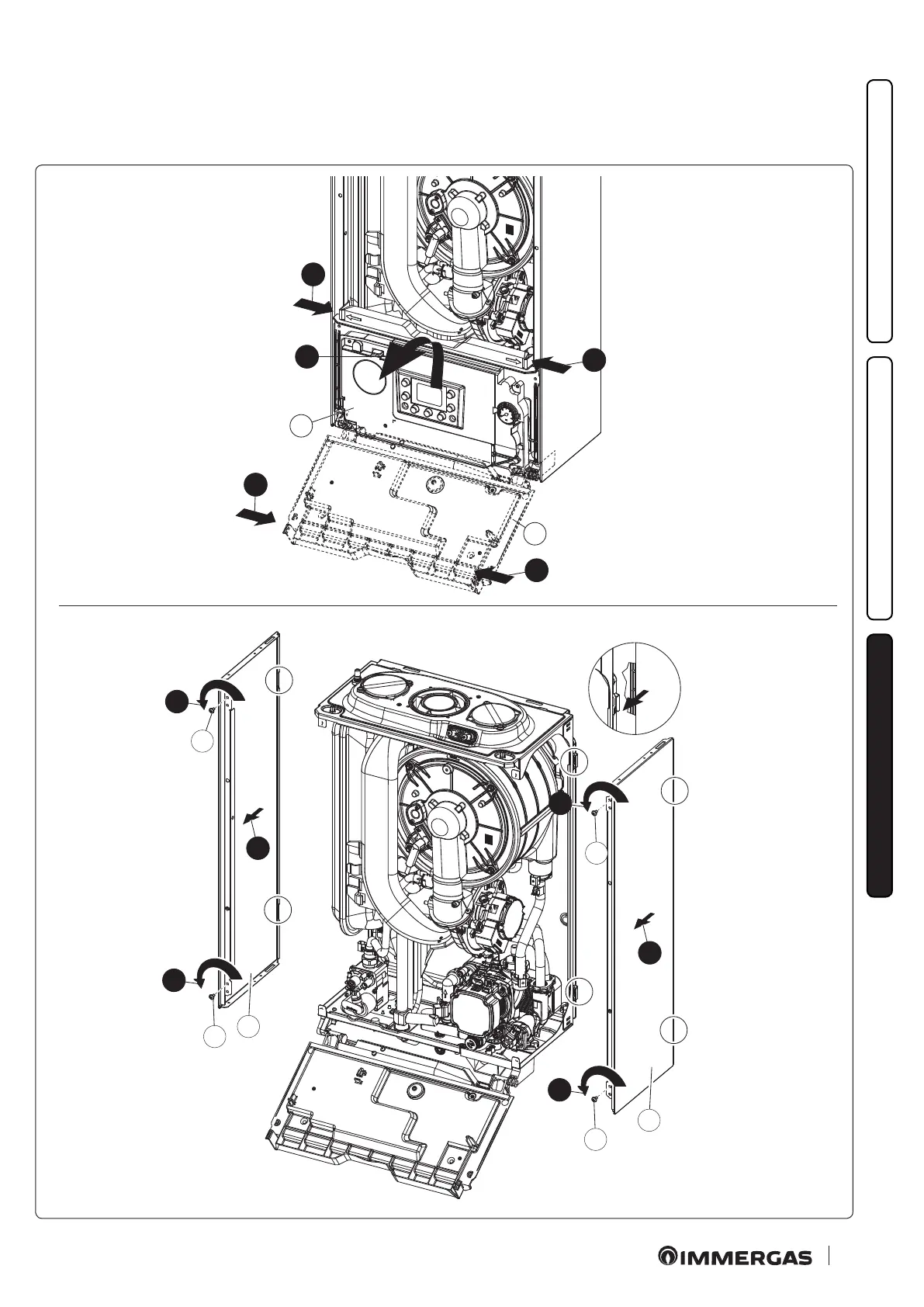 IMMERGAS