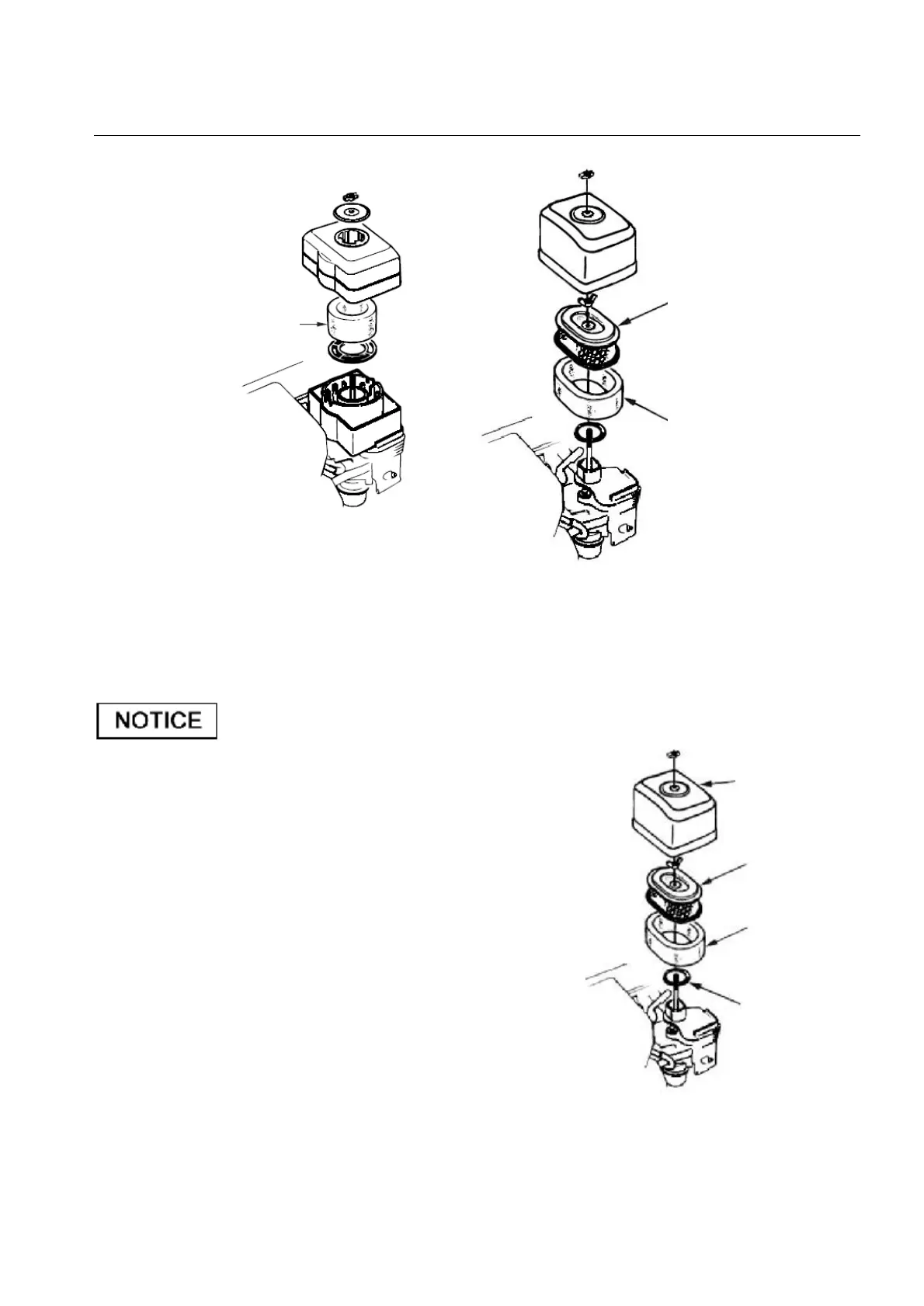 NOTICE