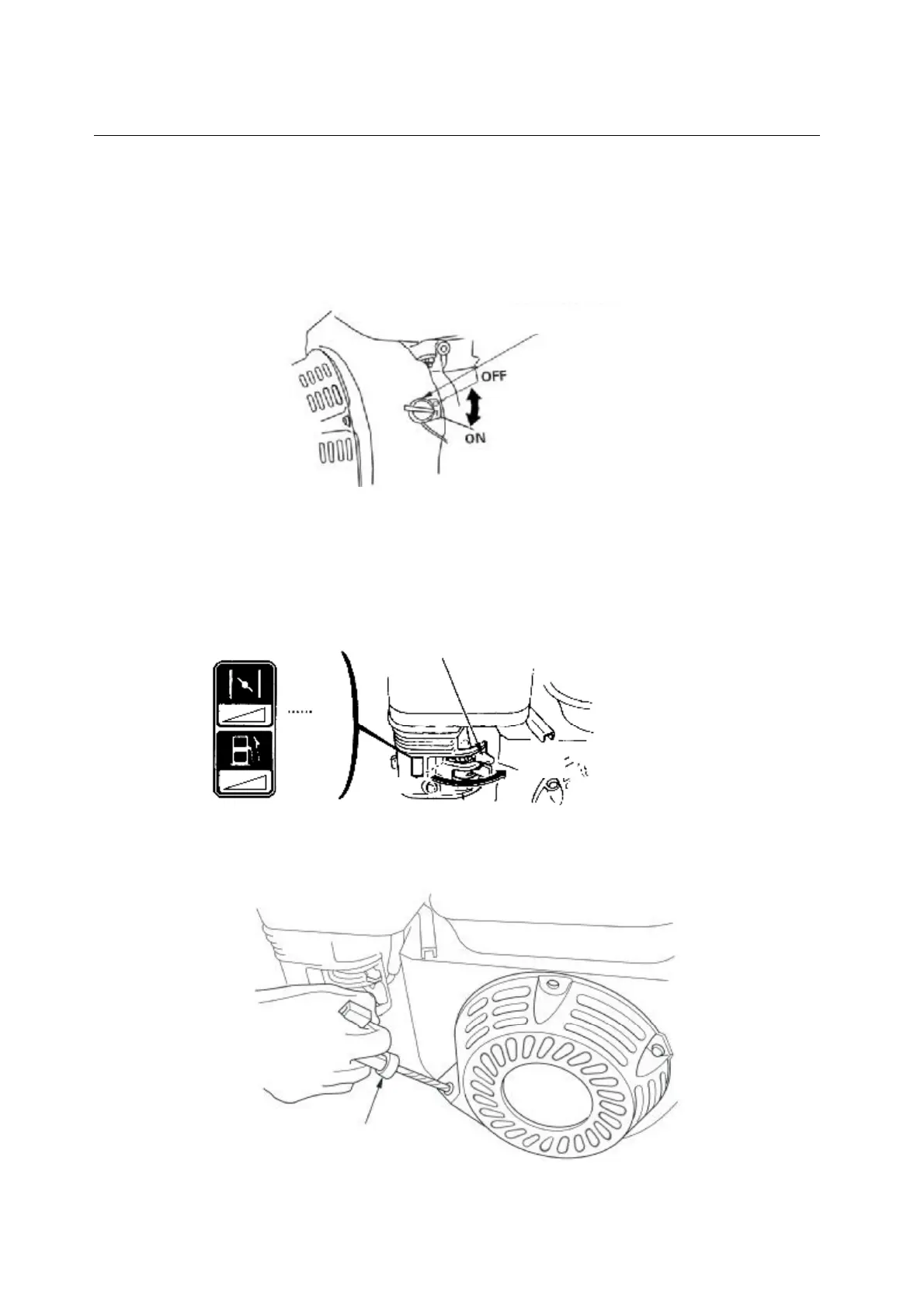 OFF

ON