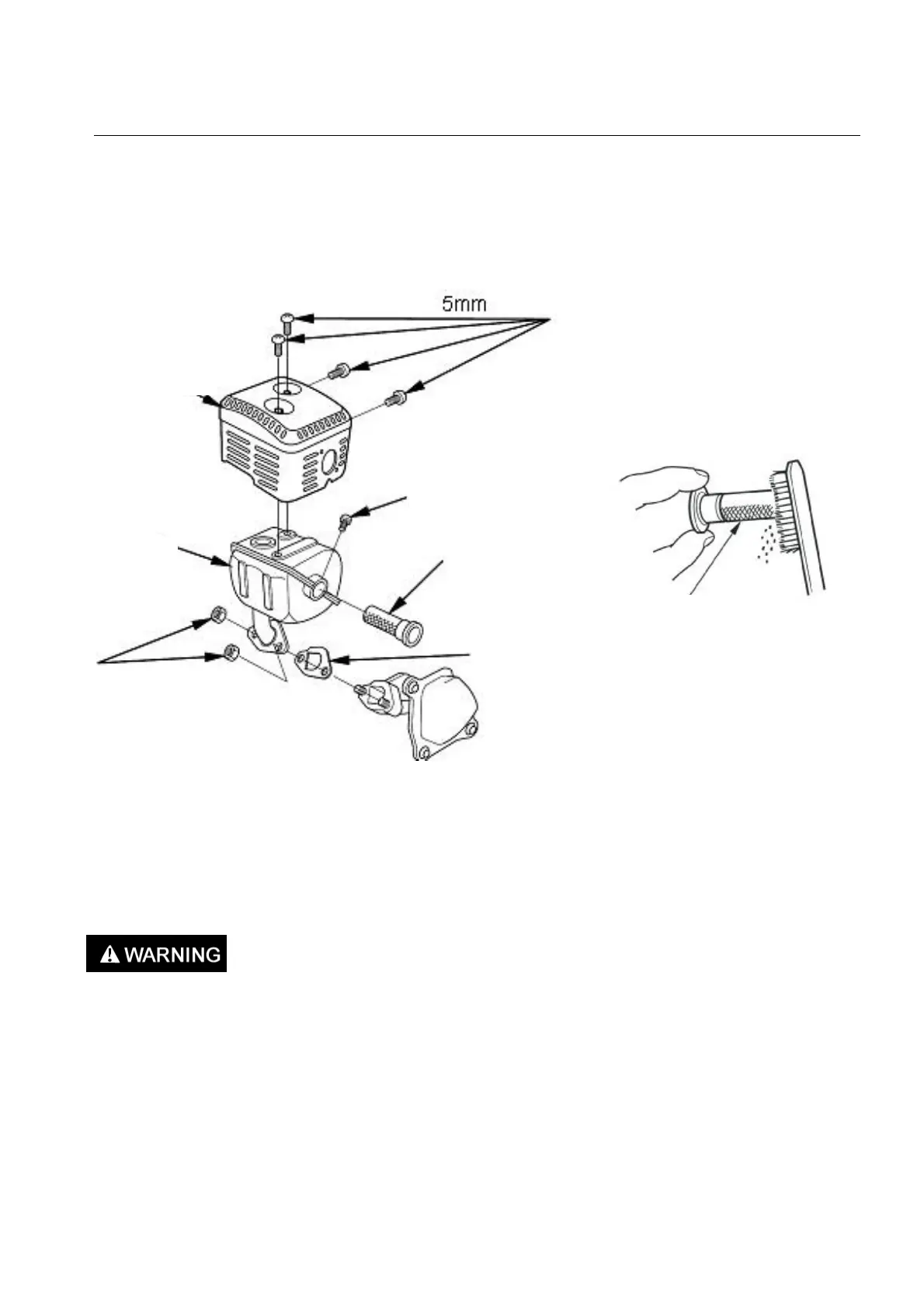 5mm

WARNING