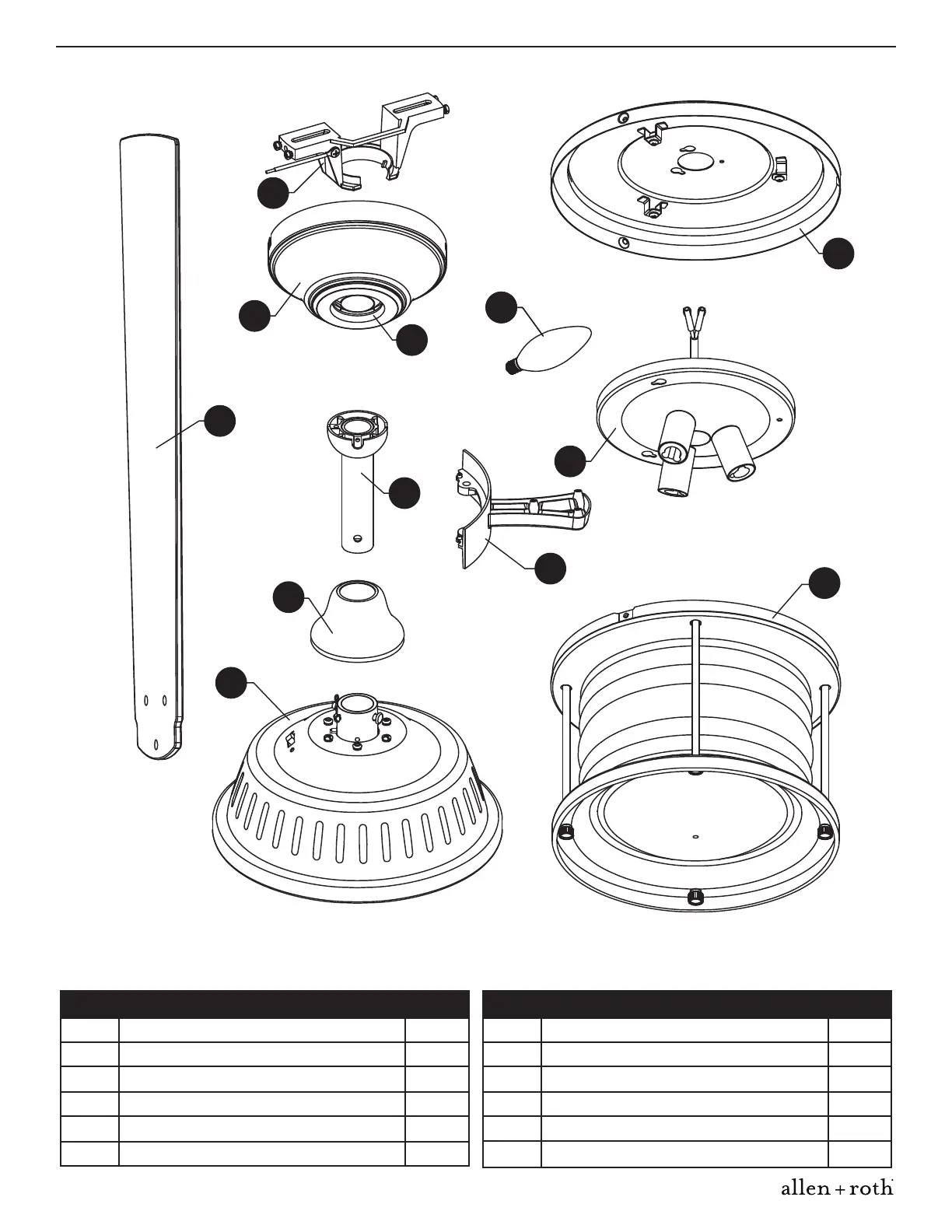 allen + roth